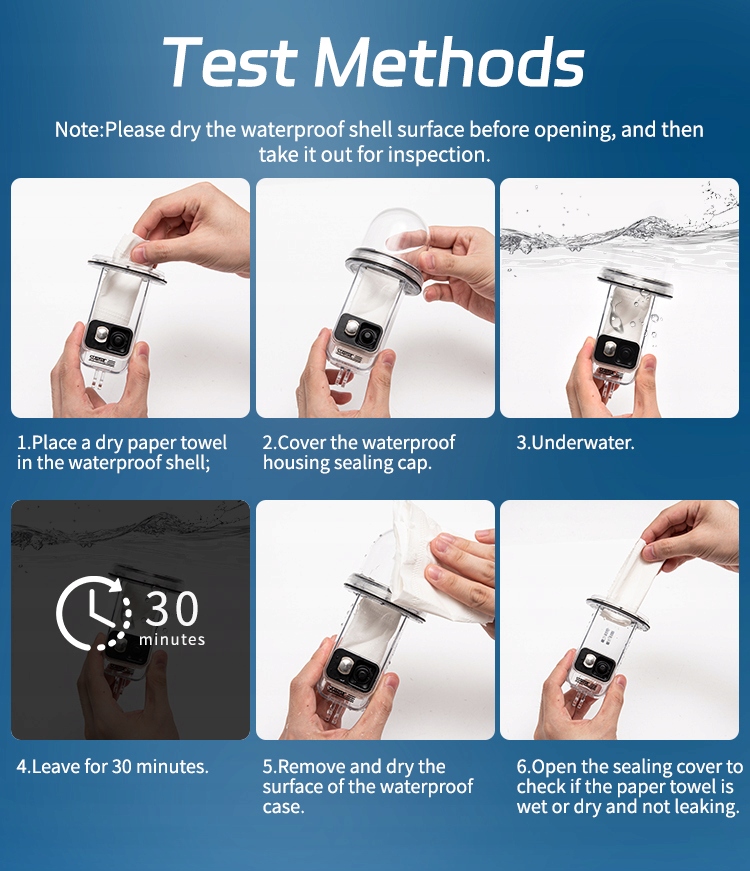 Test Methods

Note:Please dry the waterproof shell surface before opening, and then take it out for inspection.

1.Place a dry paper towel in the waterproof shell;

2.Cover the waterproof housing sealing cap.

3.Underwater.

30 minutes

4.Leave for 30 minutes.

5.Remove and dry the surface of the waterproof case.

6.Open the sealing cover to check if the paper towel is wet or dry and not leaking.