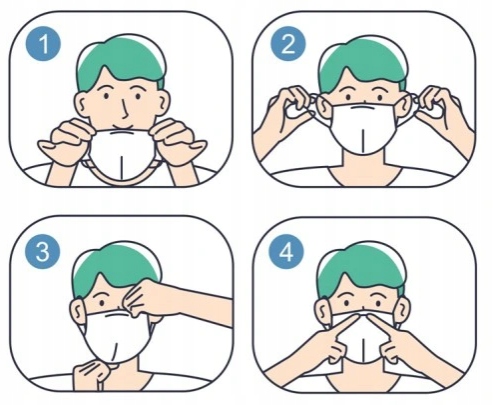 1

2

3

4