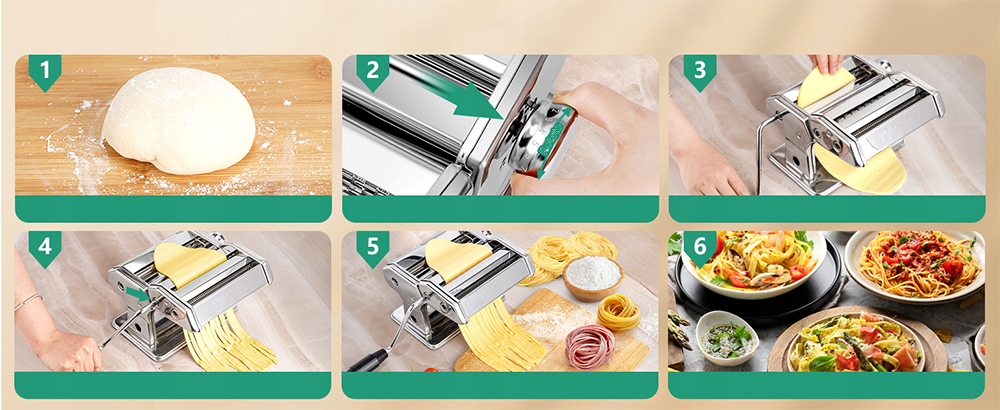 1

2

3

4

5

6