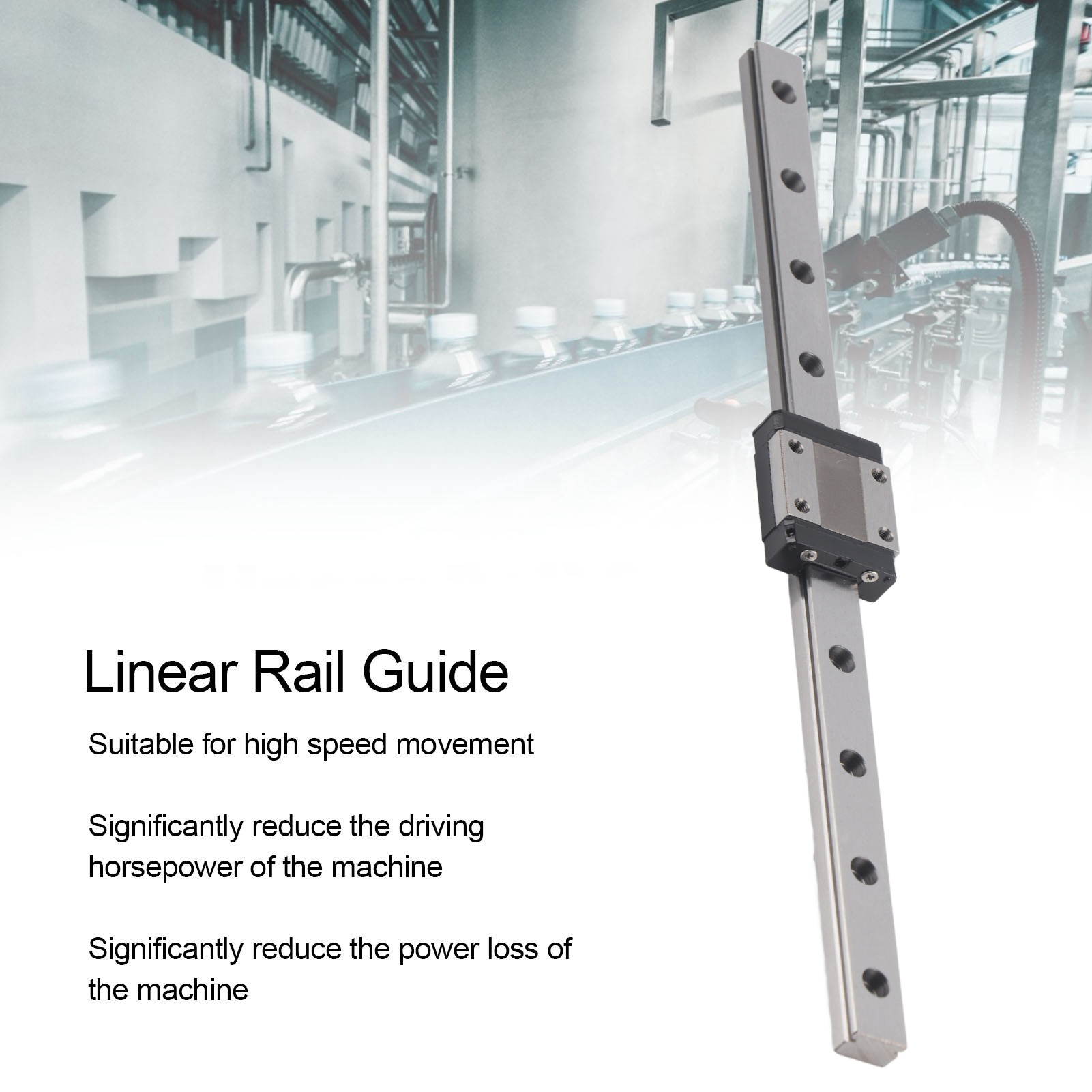 Linear Rail Guide

Suitable for high speed movement

Significantly reduce the driving horsepower of the machine

Significantly reduce the power loss of the machine