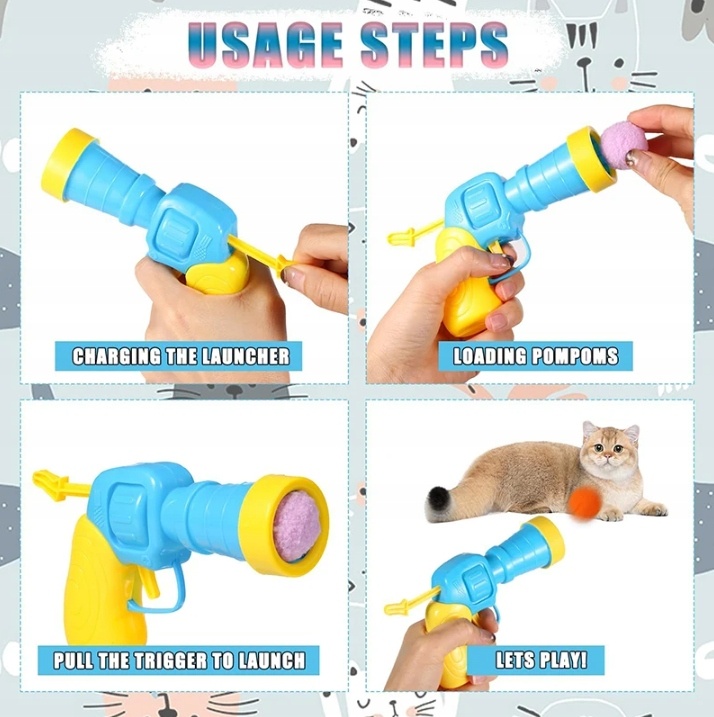 USAGE STEPS

CHARGING THE LAUNCHER

LOADING POMPOMS

PULL THE TRIGGER TO LAUNCH

LETS PLAY!