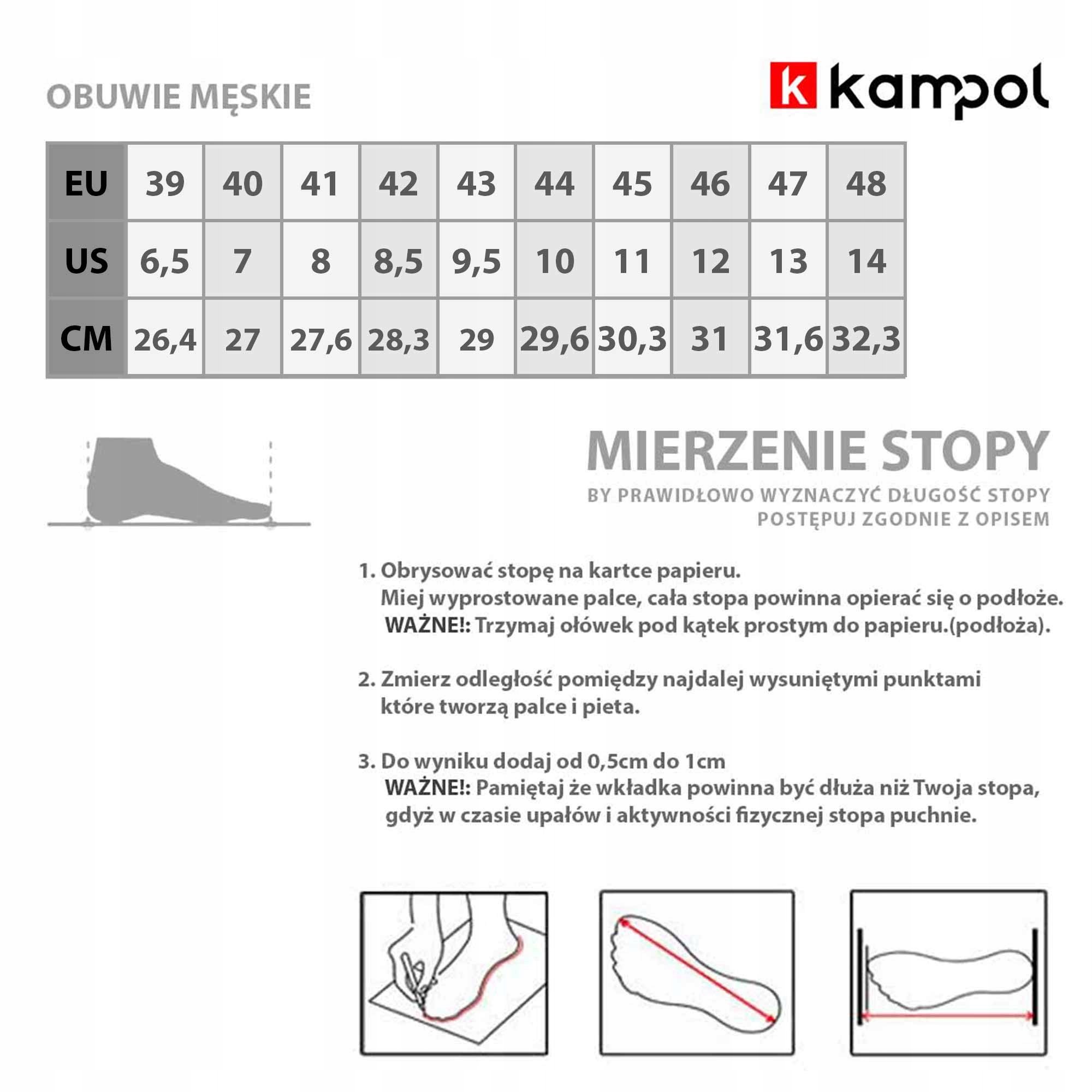 OBUWIE MĘSKIE

k kampol

| EU | 39 | 40 | 41 | 42 | 43 | 44 | 45 | 46 | 47 | 48 |
|---|---|---|---|---|---|---|---|---|---|---|
| US | 6,5 | 7 | 8 | 8,5 | 9,5 | 10 | 11 | 12 | 13 | 14 |
| CM | 26,4 | 27 | 27,6 | 28,3 | 29 | 29,6 | 30,3 | 31 | 31,6 | 32,3 |

MIERZENIE STOPY

BY PRAWIDŁOWO WYZNACZYĆ DŁUGOŚĆ STOPY POSTĘPUJ ZGODNIE Z OPISEM

1. Obrysować stopę na kartce papieru.
Miej wyprostowane palce, cała stopa powinna opierać się o podłoże.
WAŻNE!: Trzymaj ołówek pod kątek prostym do papieru.(podłoża).

2. Zmierz odległość pomiędzy najdalej wysuniętymi punktami które tworzą palce i pieta.

3. Do wyniku dodaj od 0,5cm do 1cm
WAŻNE!: Pamiętaj że wkładka powinna być dłuża niż Twoja stopa, gdyż w czasie upałów i aktywności fizycznej stopa puchnie.