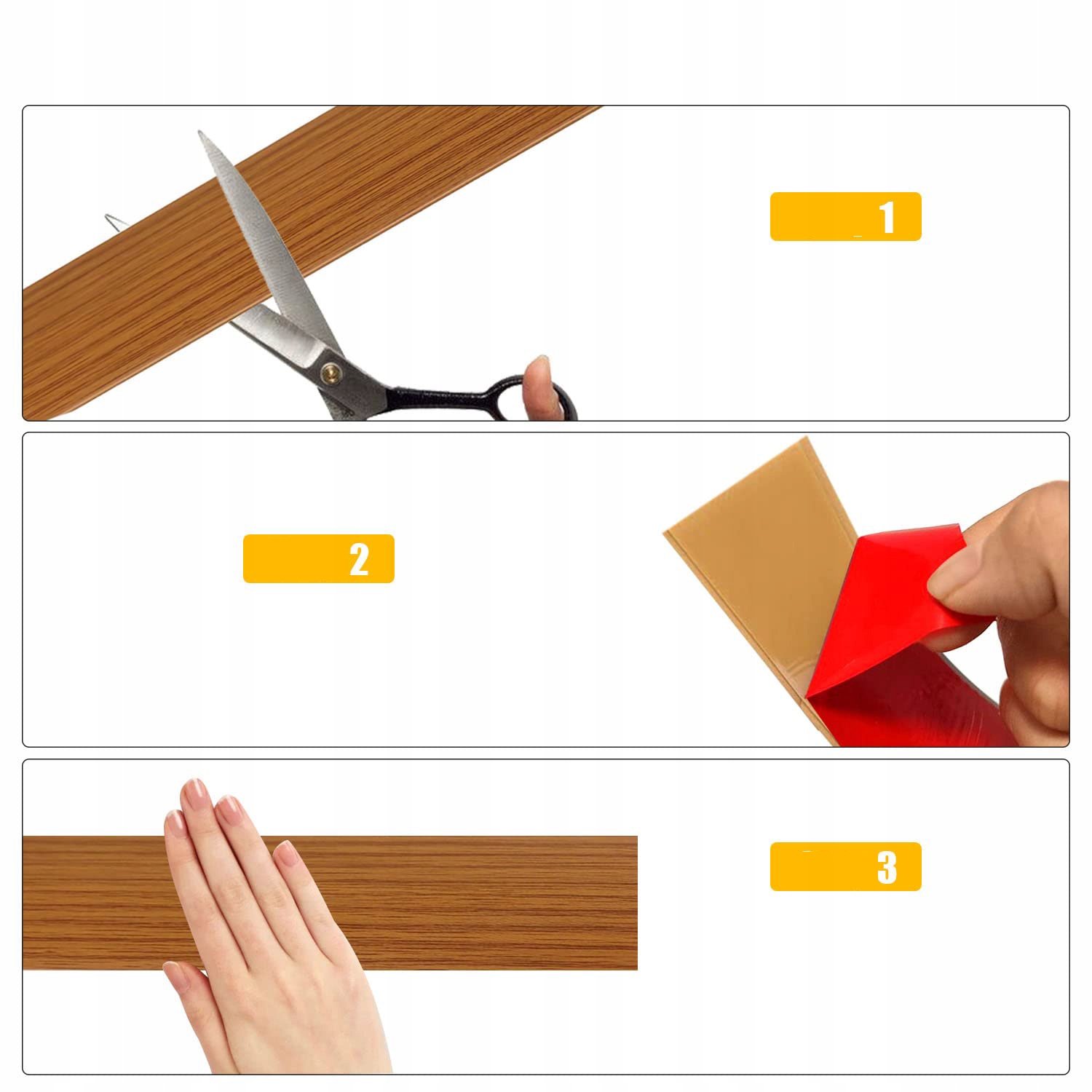 1

2

3