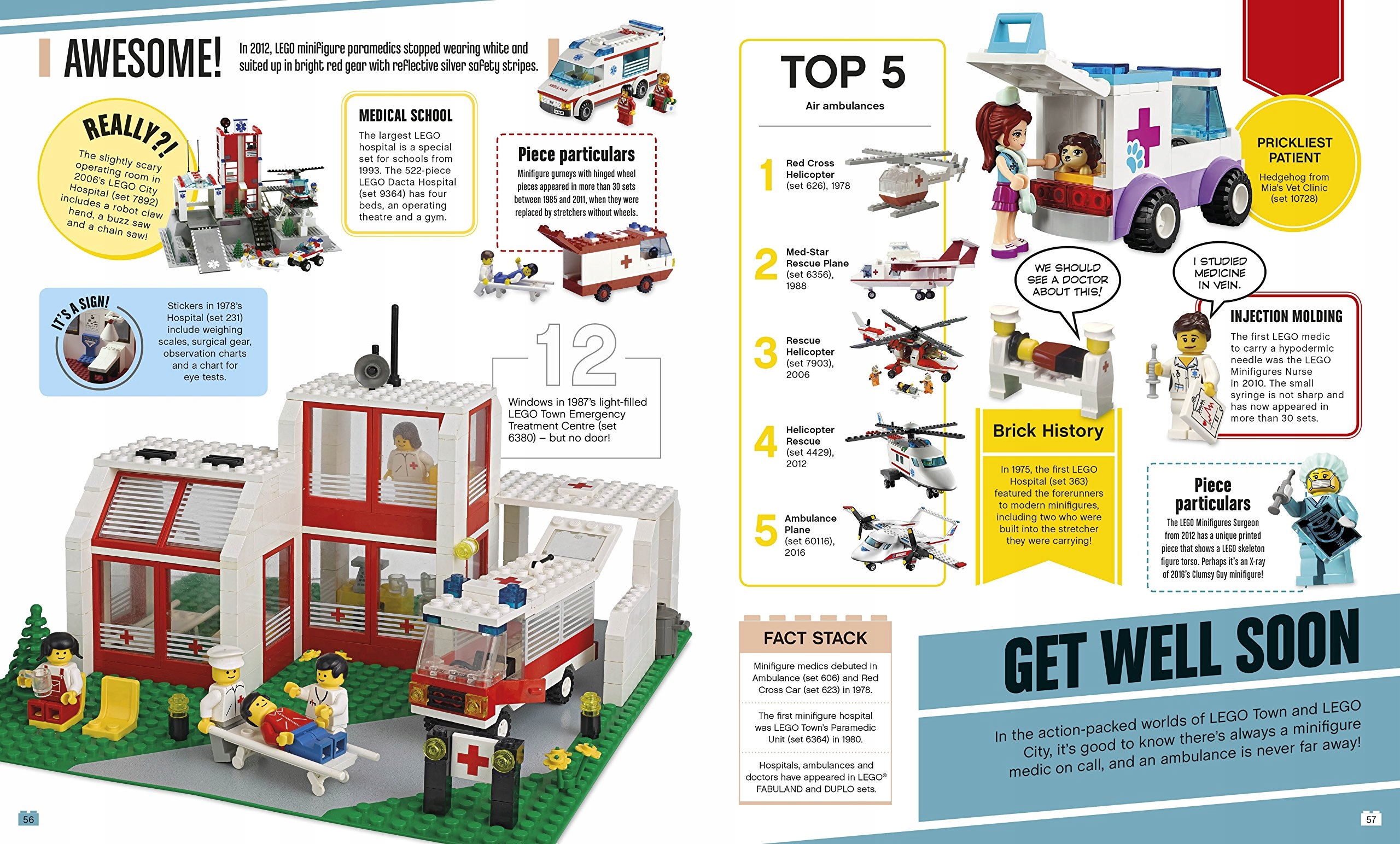 AWESOME! In 2012, LEGO minifigure paramedics stopped wearing white and suited up in bright red gear with reflective silver safety stripes.

REALLY?! The slightly scary operating room in 2006's LEGO City Hospital (set 7892) includes a robot claw hand, a buzz saw and a chain saw!

MEDICAL SCHOOL
The largest LEGO hospital is a special set for schools from 1993. The 522-piece LEGO Dacta Hospital (set 9364) has four beds, an operating theatre and a gym.

Piece particulars
Minifigure gurneys with hinged wheel pieces appeared in more than 30 sets between 1985 and 2011, when they were replaced by stretchers without wheels.

IT'S A SIGN!
Stickers in 1978's Hospital (set 231) include weighing scales, surgical gear, observation charts and a chart for eye tests.

12
Windows in 1987's light-filled LEGO Town Emergency Treatment Centre (set 6380) – but no door!

56

TOP 5
Air ambulances

1 Red Cross Helicopter (set 626), 1978

2 Med-Star Rescue Plane (set 6356), 1988

3 Rescue Helicopter (set 7903), 2006

4 Helicopter Rescue (set 4429), 2012

5 Ambulance Plane (set 60116), 2016

PRICKLIEST PATIENT
Hedgehog from Mia's Vet Clinic (set 10728)

WE SHOULD SEE A DOCTOR ABOUT THIS!

I STUDIED MEDICINE IN VEIN.

INJECTION MOLDING
The first LEGO medic to carry a hypodermic needle was the LEGO Minifigures Nurse in 2010. The small syringe is not sharp and has now appeared in more than 30 sets.

Brick History
In 1975, the first LEGO Hospital (set 363) featured the forerunners to modern minifigures, including two who were built into the stretcher they were carrying!

Piece particulars
The LEGO Minifigures Surgeon from 2012 has a unique printed piece that shows a LEGO skeleton figure torso. Perhaps it's an X-ray of 2016's Clumsy Guy minifigure!

FACT STACK
Minifigure medics debuted in Ambulance (set 606) and Red Cross Car (set 623) in 1978.

The first minifigure hospital was LEGO Town's Paramedic Unit (set 6364) in 1980.

Hospitals, ambulances and doctors have appeared in LEGO® FABULAND and DUPLO sets.

GET WELL SOON
In the action-packed worlds of LEGO Town and LEGO City, it's good to know there's always a minifigure medic on call, and an ambulance is never far away!

57