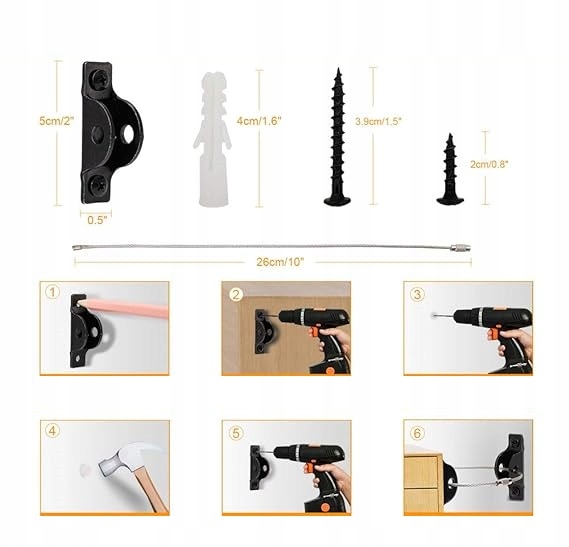 5cm/2"

0.5"

4cm/1.6"

3.9cm/1.5"

2cm/0.8"

26cm/10"

1

2

3

4

5

6