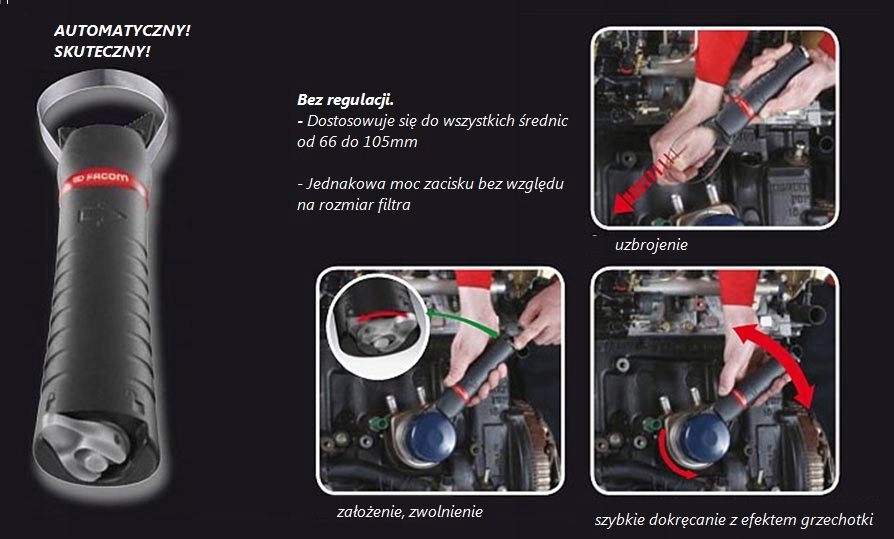 AUTOMATYCZNY!
SKUTECZNY!

FACOM

Bez regulacji.
- Dostosowuje się do wszystkich średnic od 66 do 105mm

- Jednakowa moc zacisku bez względu na rozmiar filtra

uzbrojenie

założenie, zwolnienie

szybkie dokręcanie z efektem grzechotki