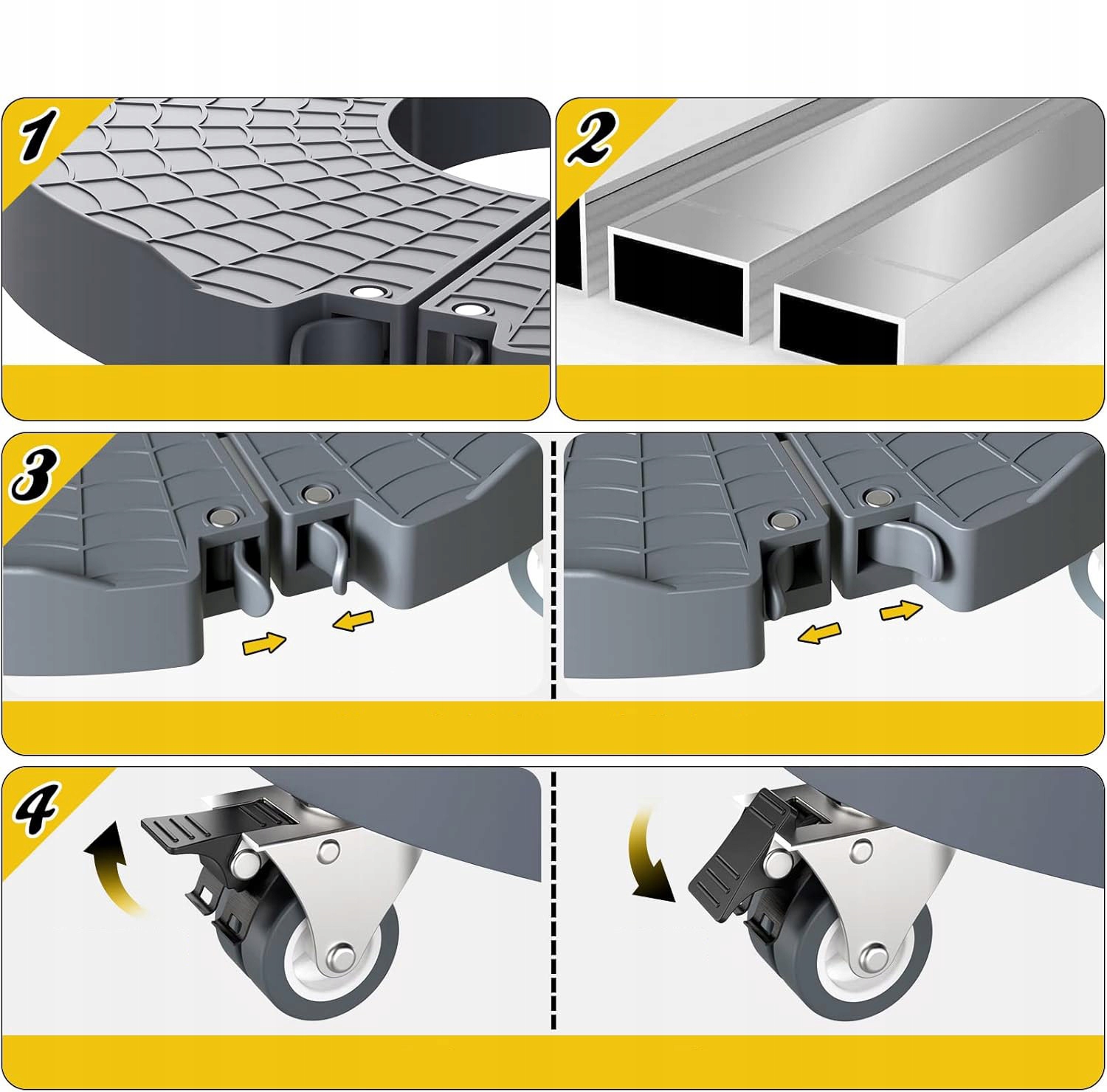 1

2

3

4