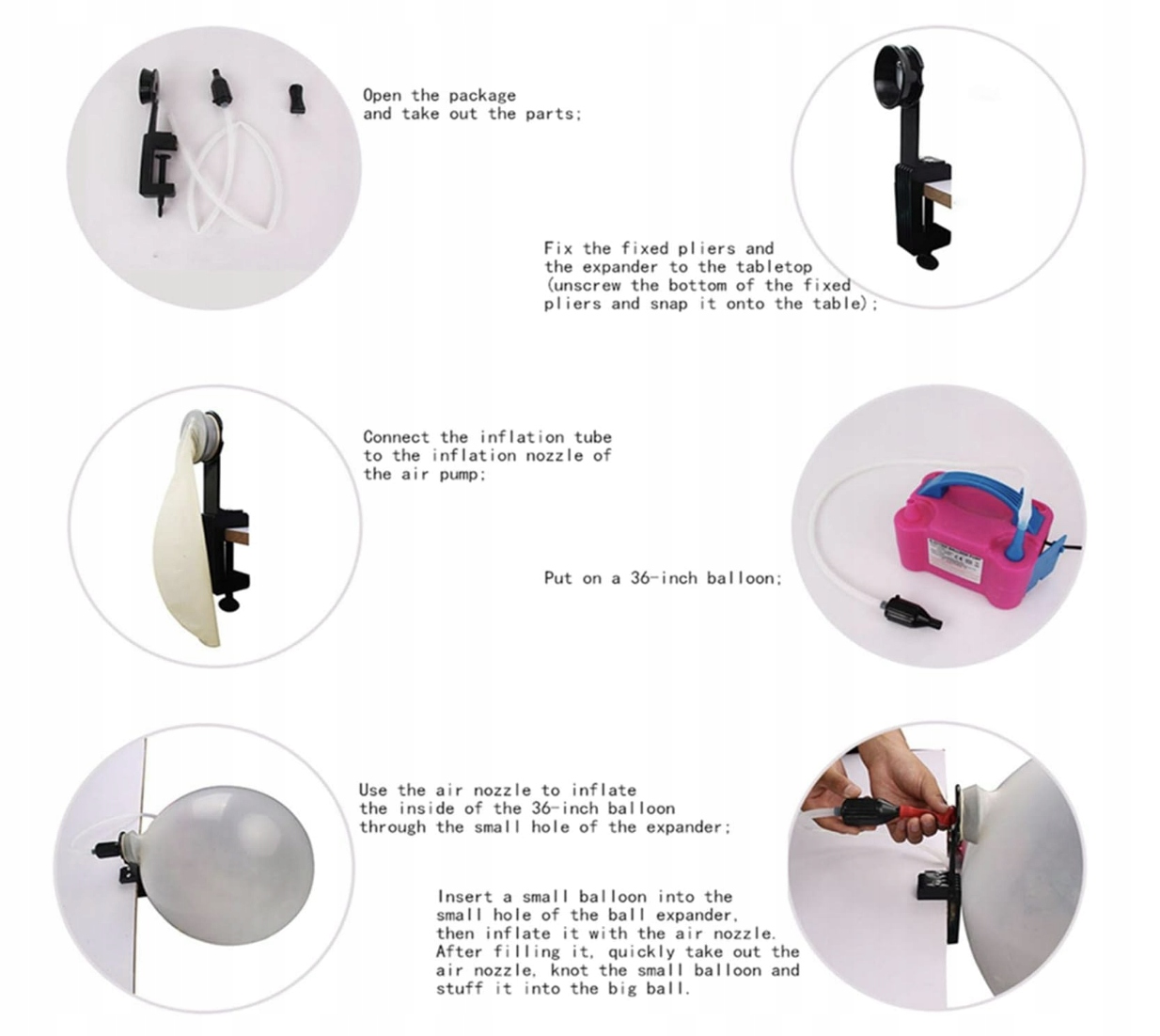 Open the package and take out the parts;

Fix the fixed pliers and the expander to the tabletop (unscrew the bottom of the fixed pliers and snap it onto the table);

Connect the inflation tube to the inflation nozzle of the air pump;

Put on a 36-inch balloon;

Use the air nozzle to inflate the inside of the 36-inch balloon through the small hole of the expander;

Insert a small balloon into the small hole of the ball expander, then inflate it with the air nozzle. After filling it, quickly take out the air nozzle, knot the small balloon and stuff it into the big ball.