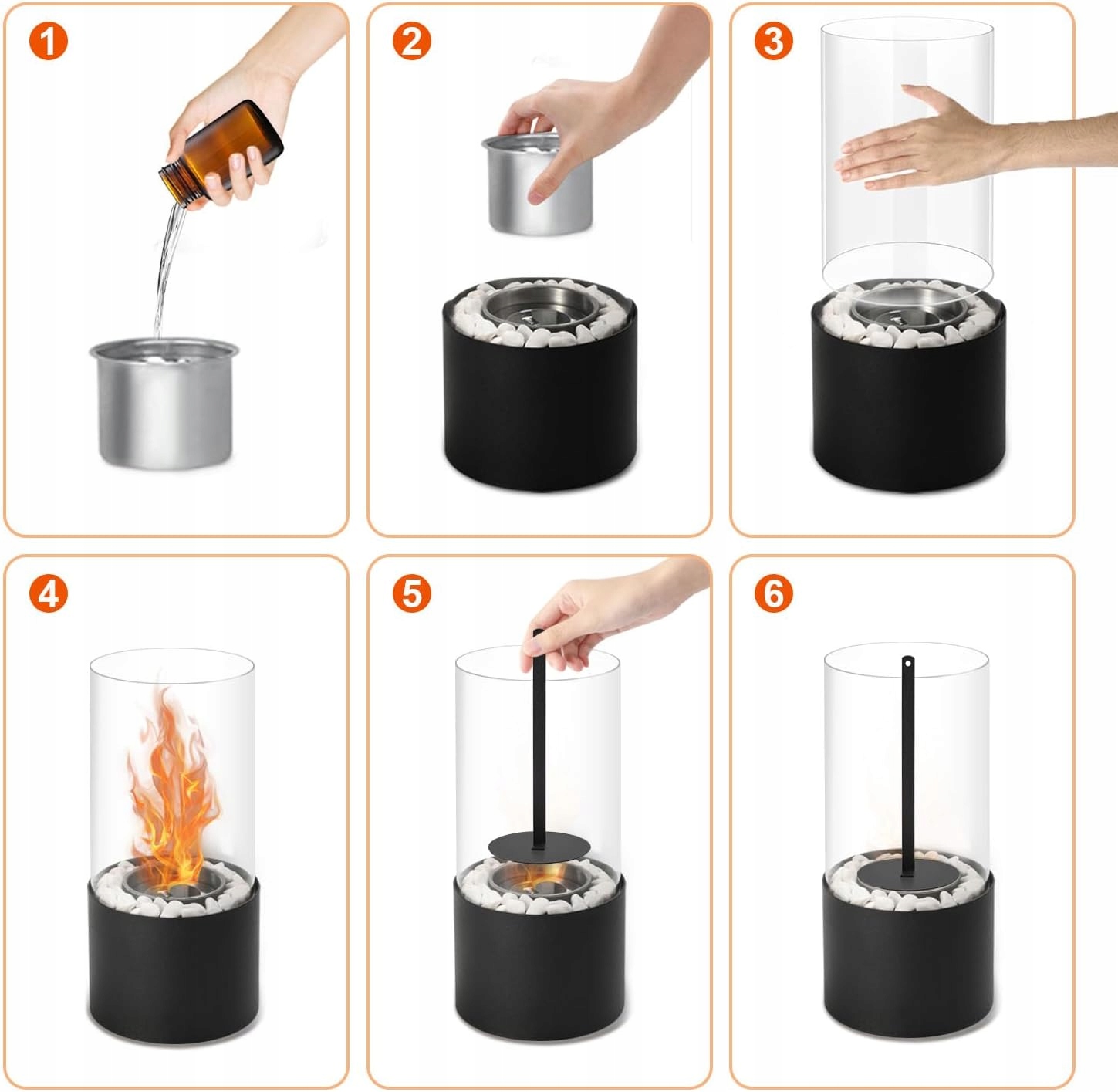 1

2

3

4

5

6