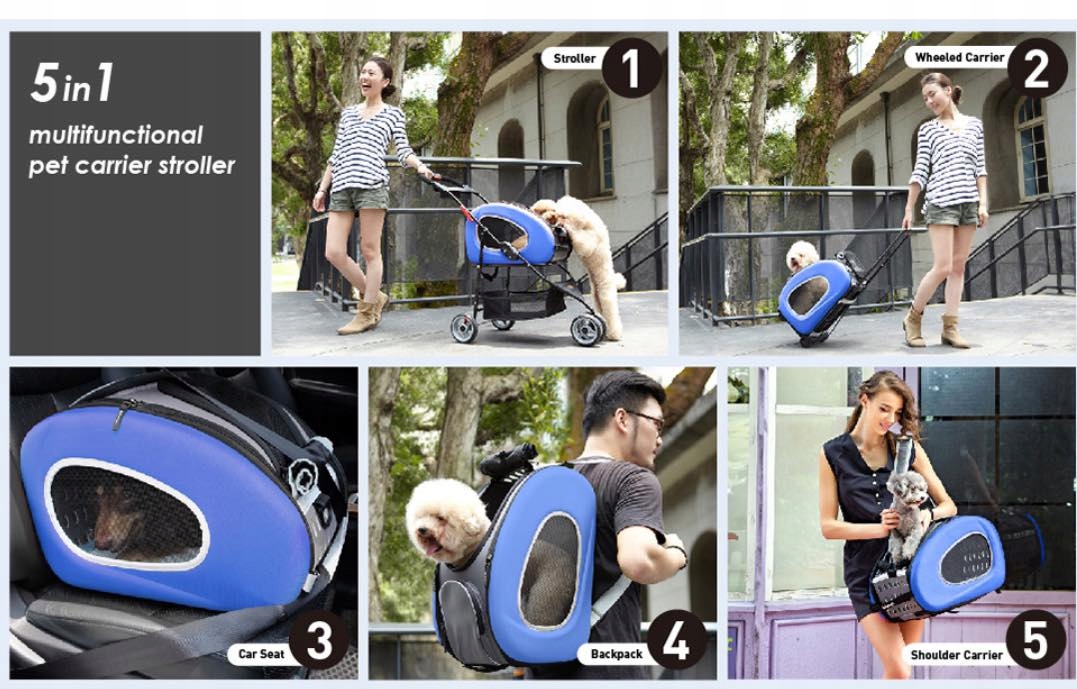 5 in 1
multifunctional
pet carrier stroller

Stroller 1

Wheeled Carrier 2

Car Seat 3

Backpack 4

Shoulder Carrier 5