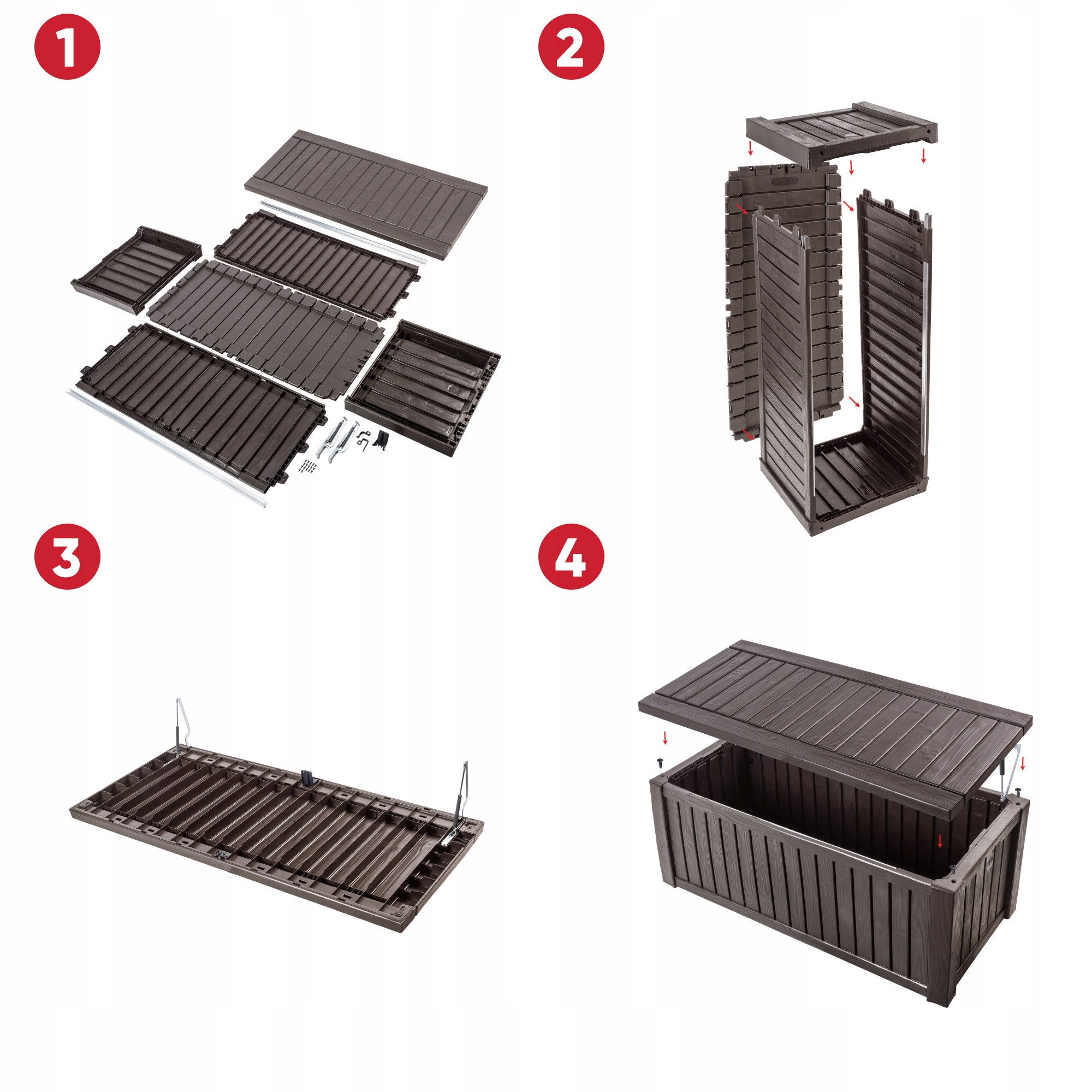 1

2

3

4