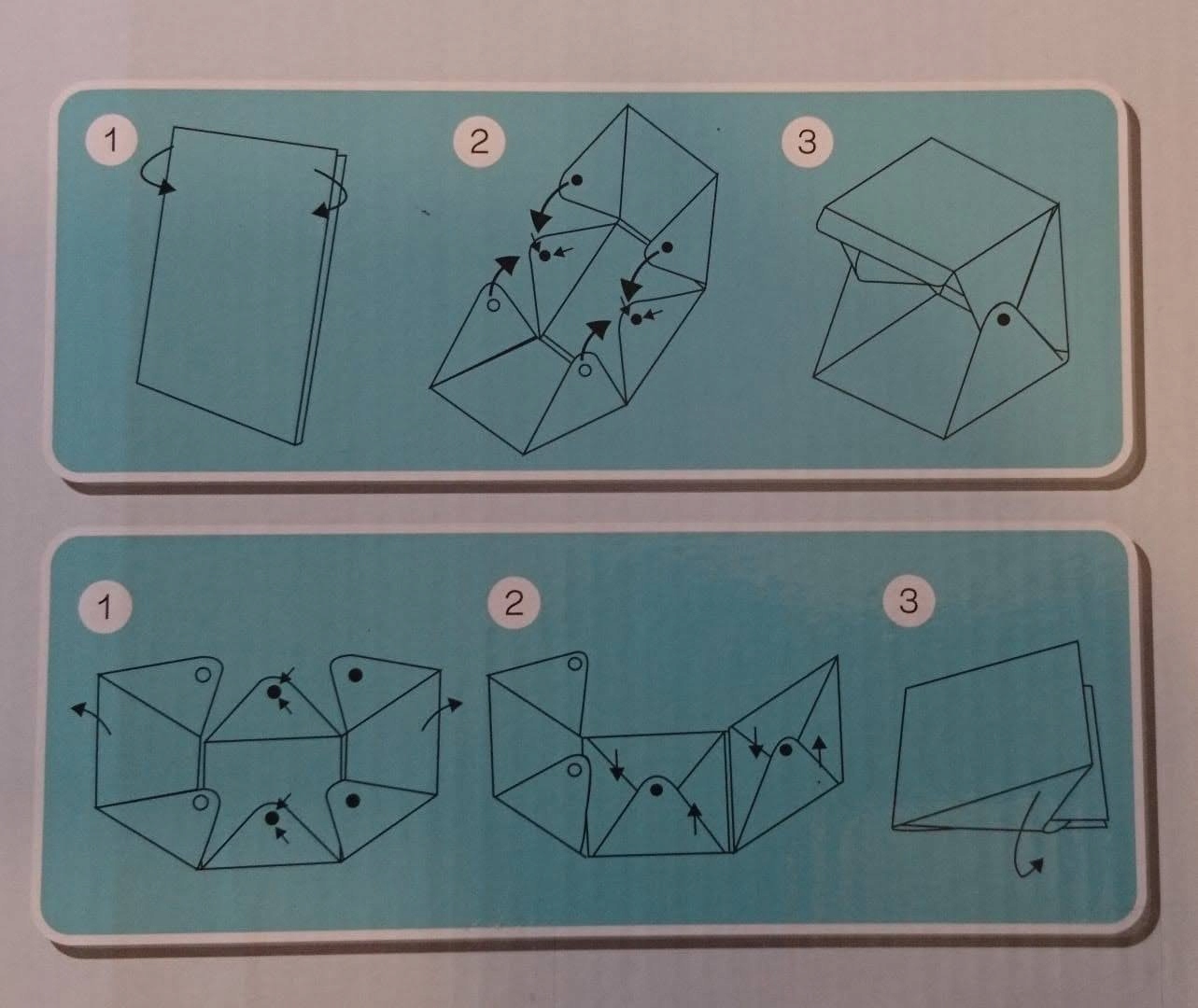 1

2

3

1

2

3