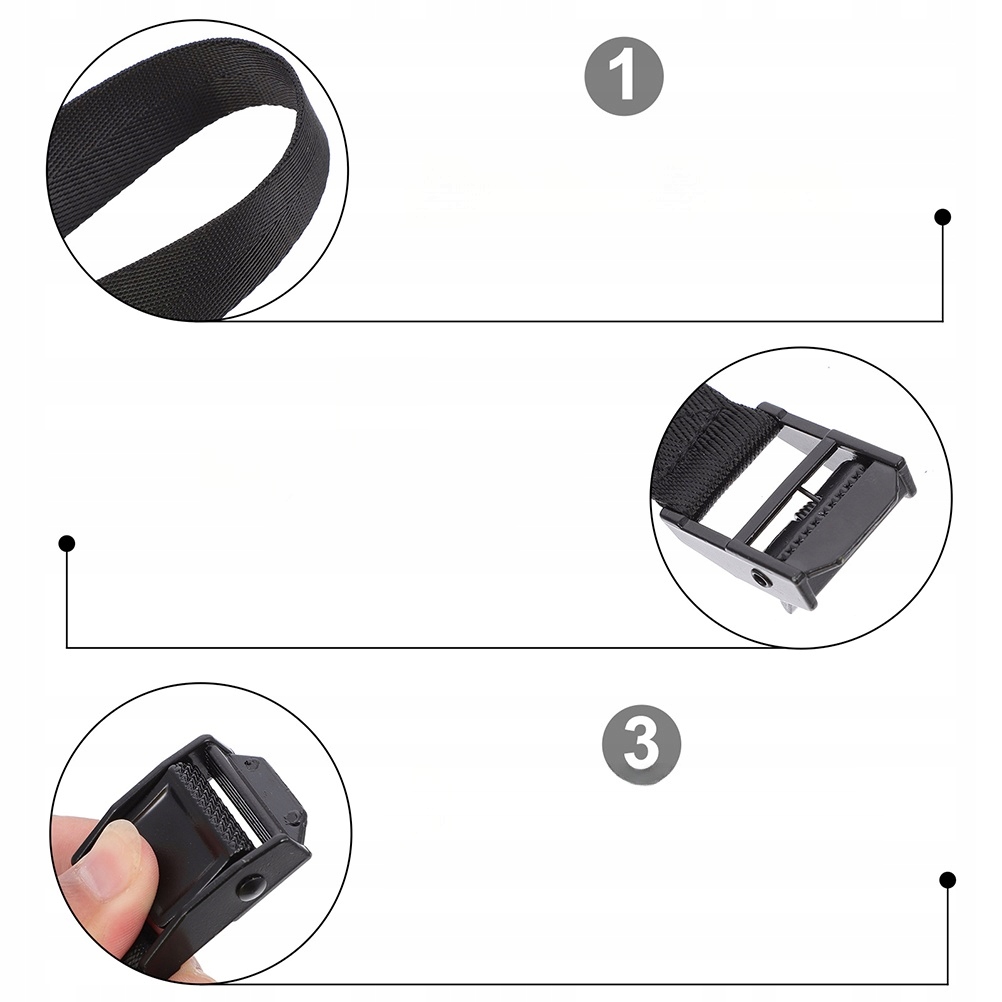 1

3