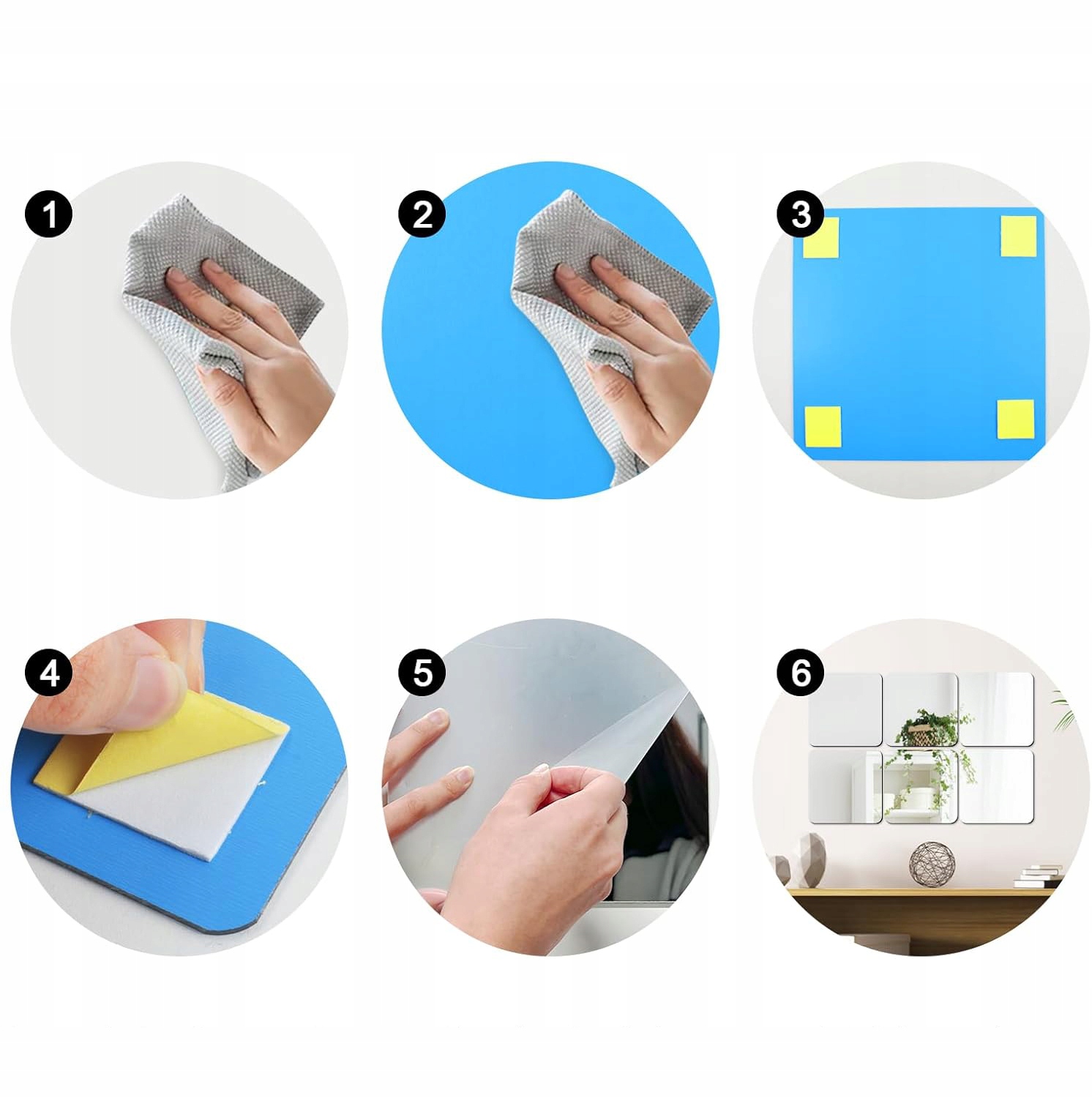 1
2
3
4
5
6