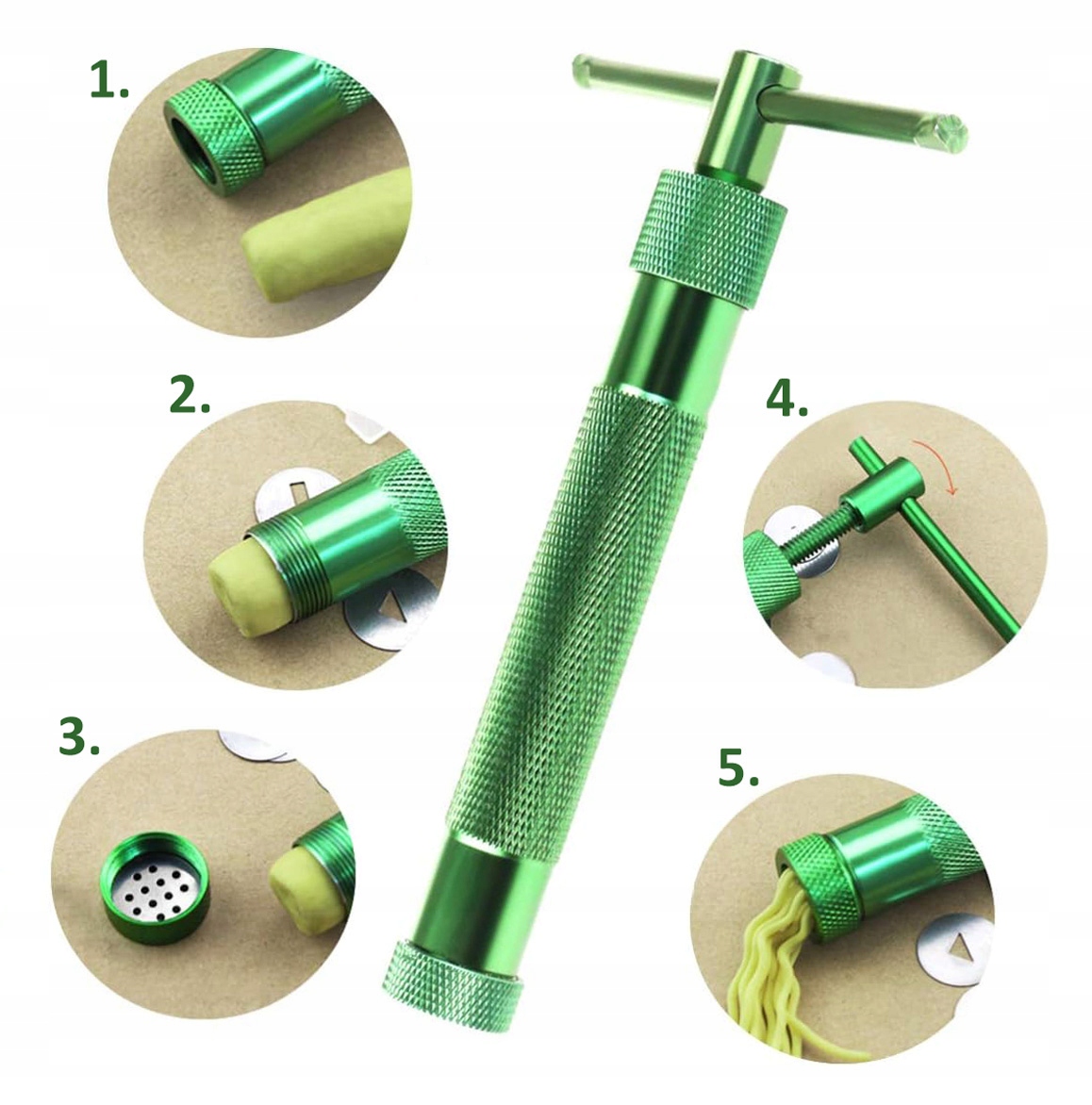 1.

2.

3.

4.

5.