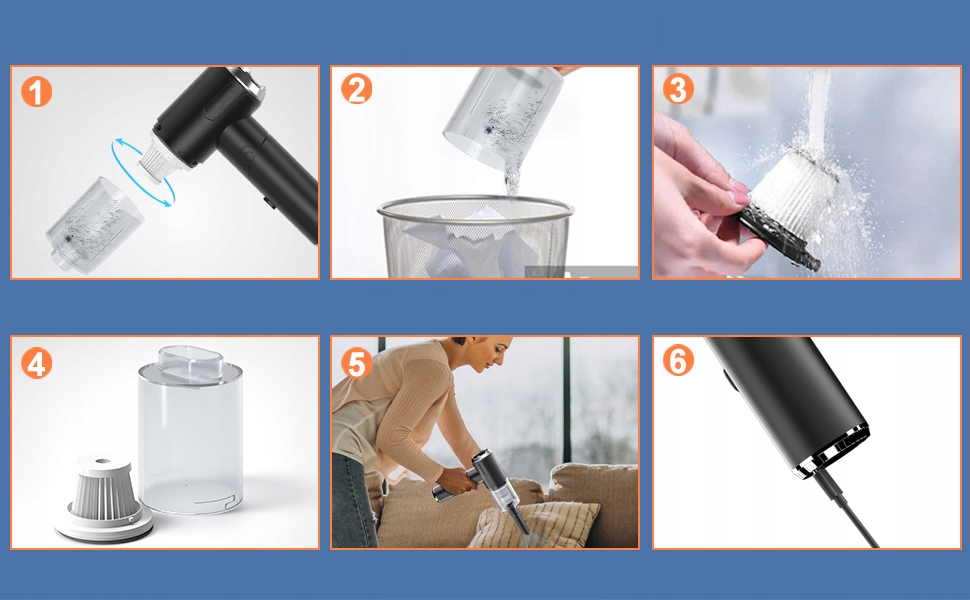 1
2
3
4
5
6