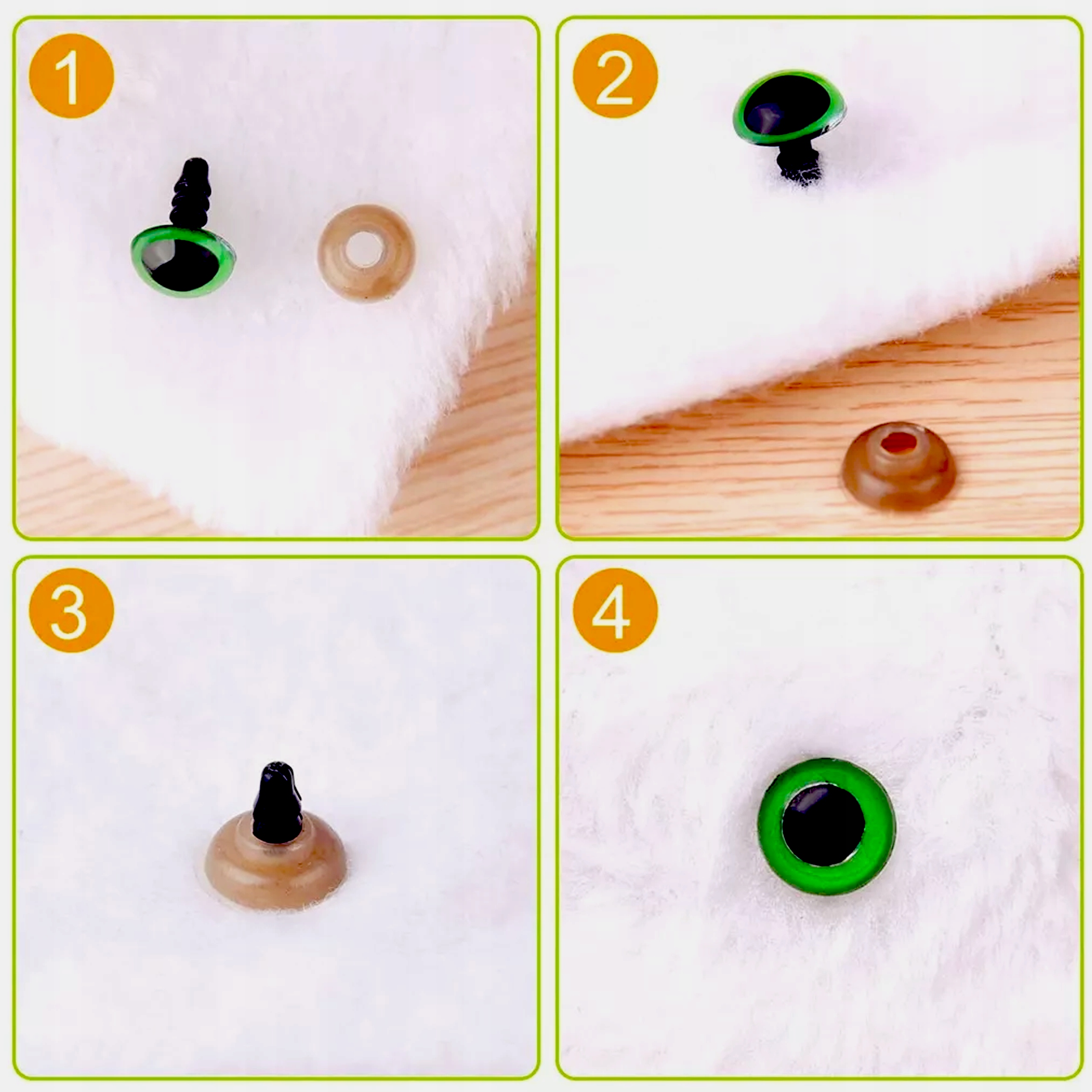 1

2

3

4