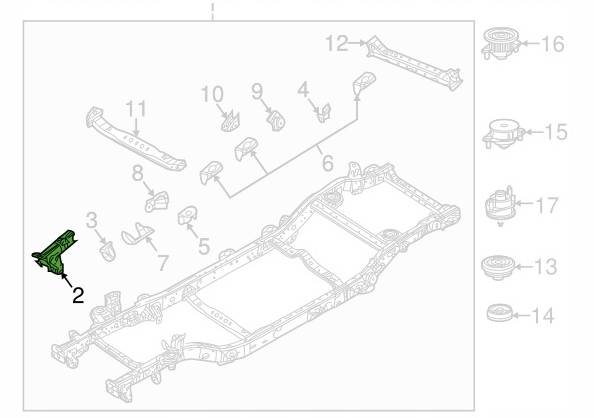 12
16
10
9
4
11
15
6
8
17
3
5
7
13
2
14