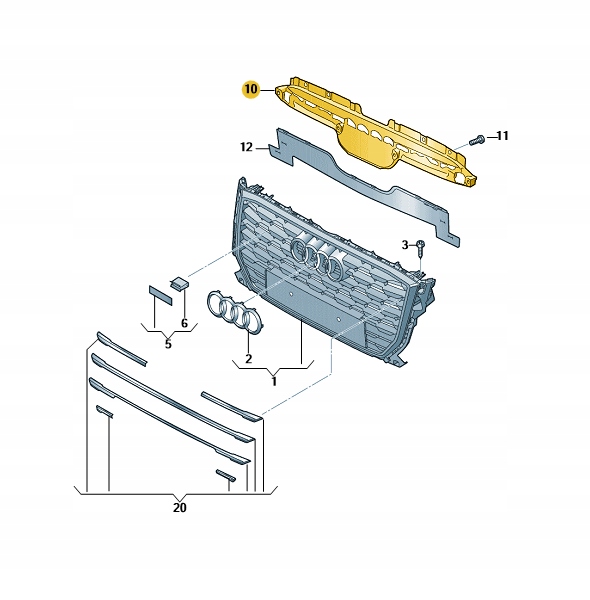 10
11
12
3
6
5
2
1
20