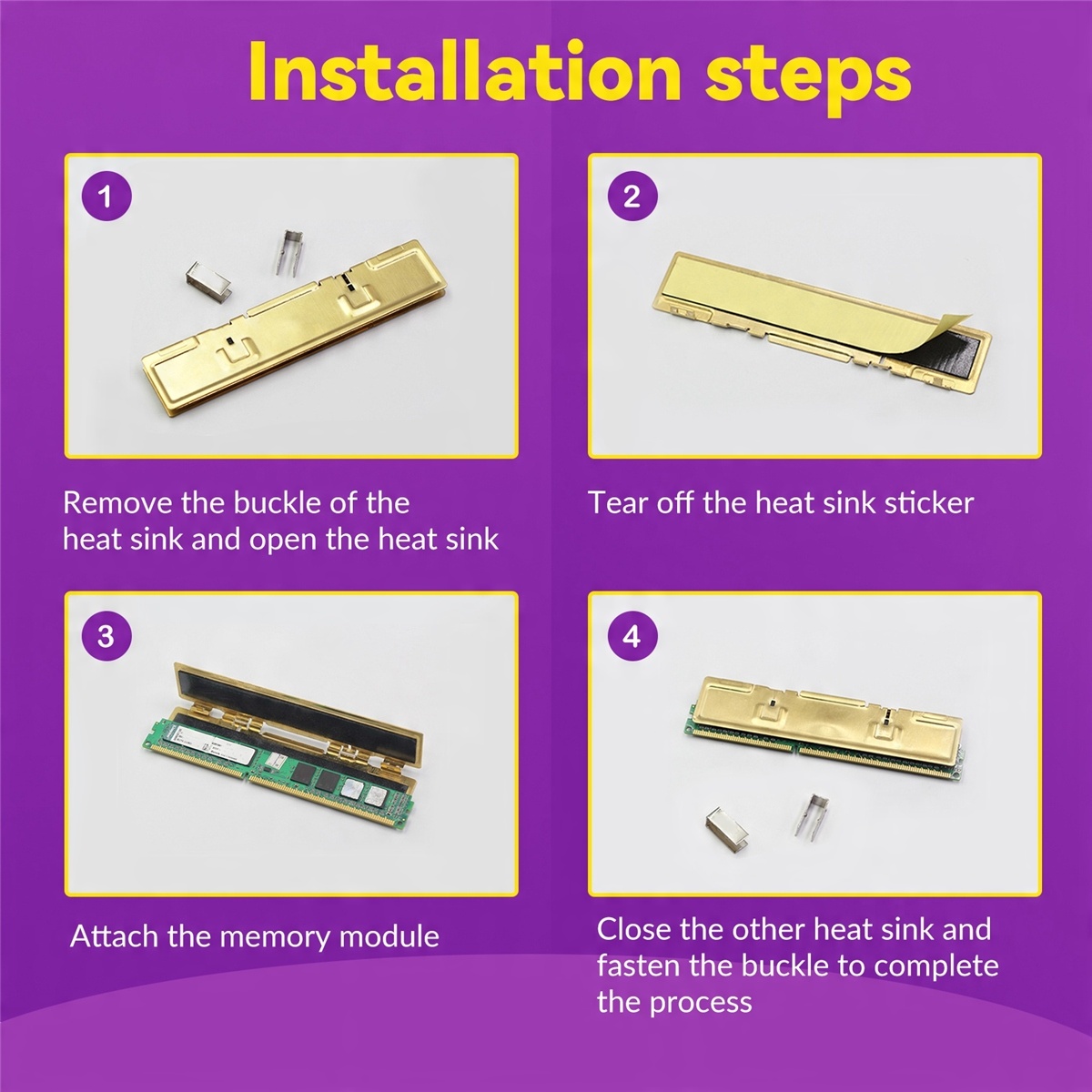 Installation steps

1

Remove the buckle of the heat sink and open the heat sink

2

Tear off the heat sink sticker

3

Attach the memory module

4

Close the other heat sink and fasten the buckle to complete the process