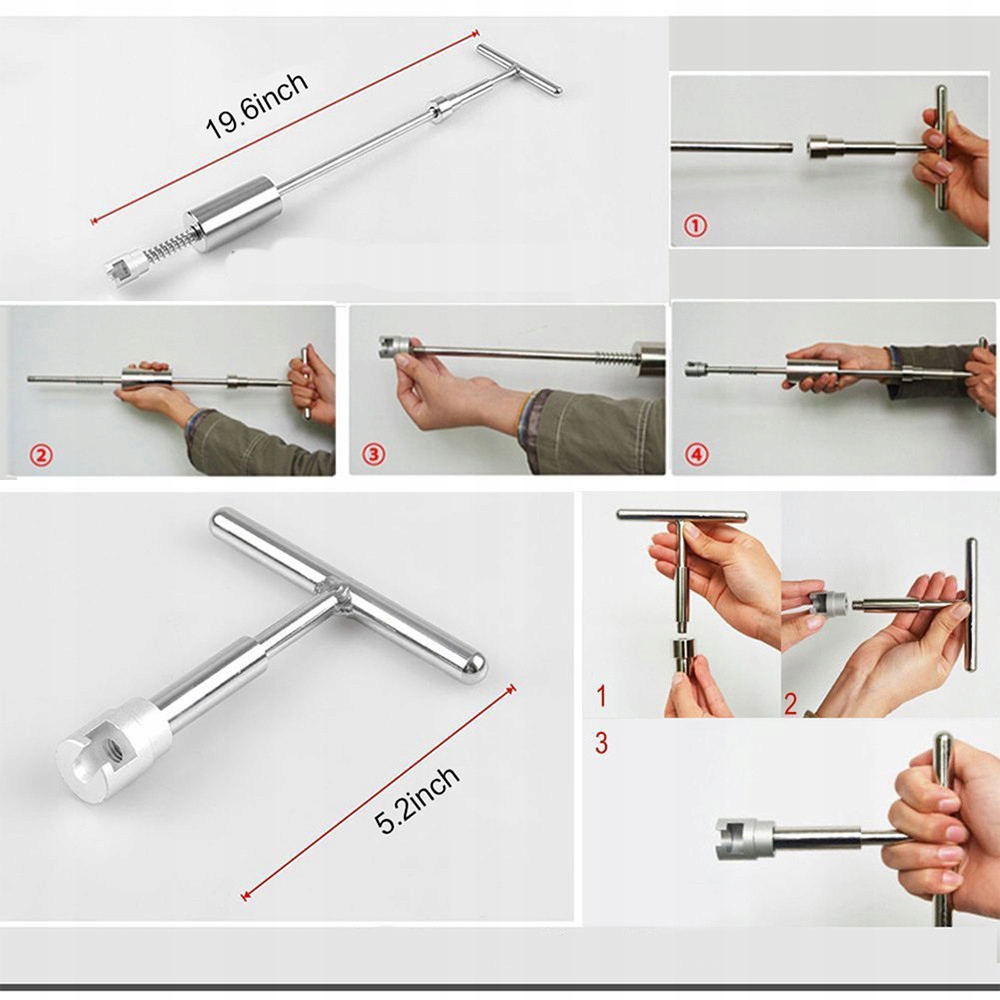 19.6inch

①

②

③

④

5.2inch

1

2

3