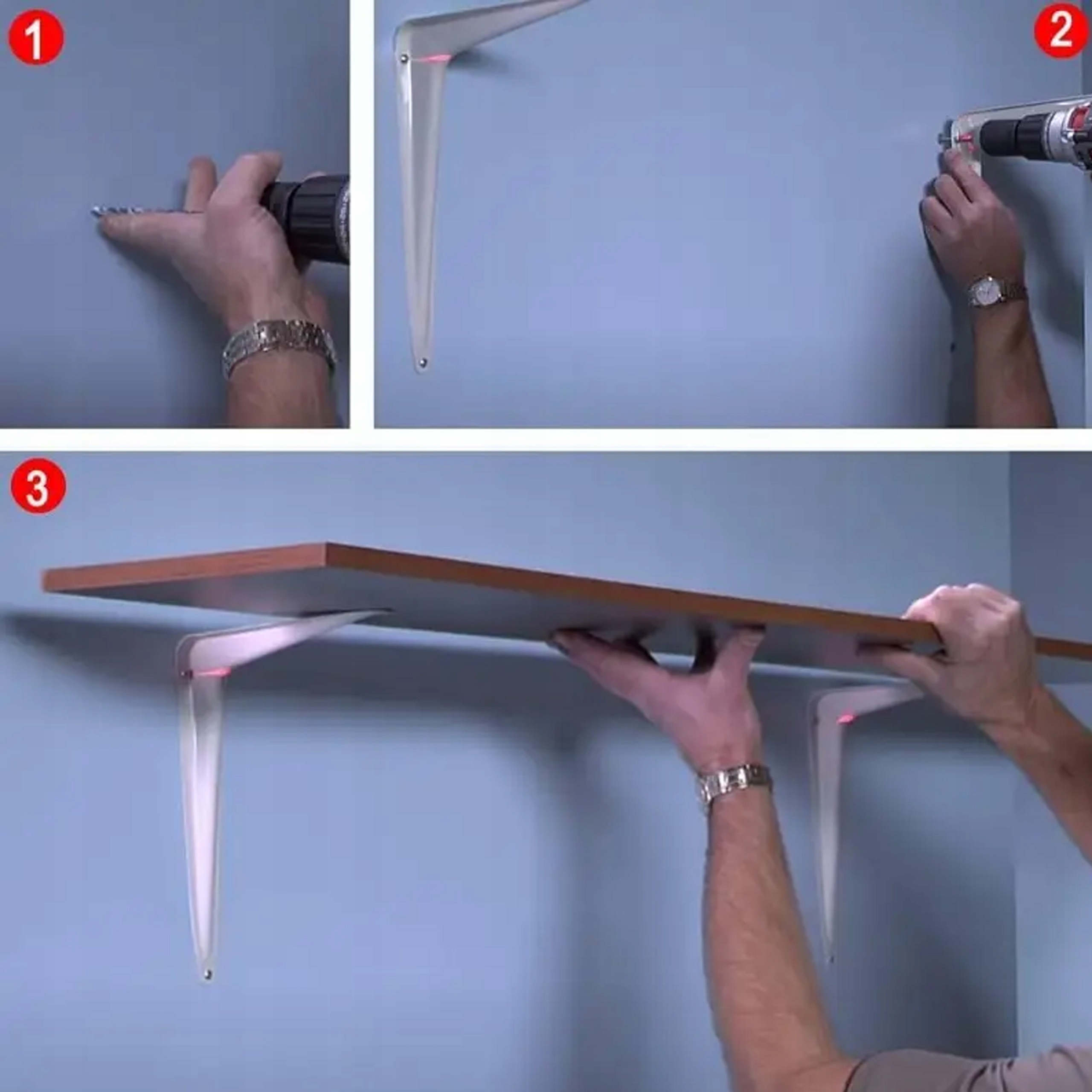 1

2

3