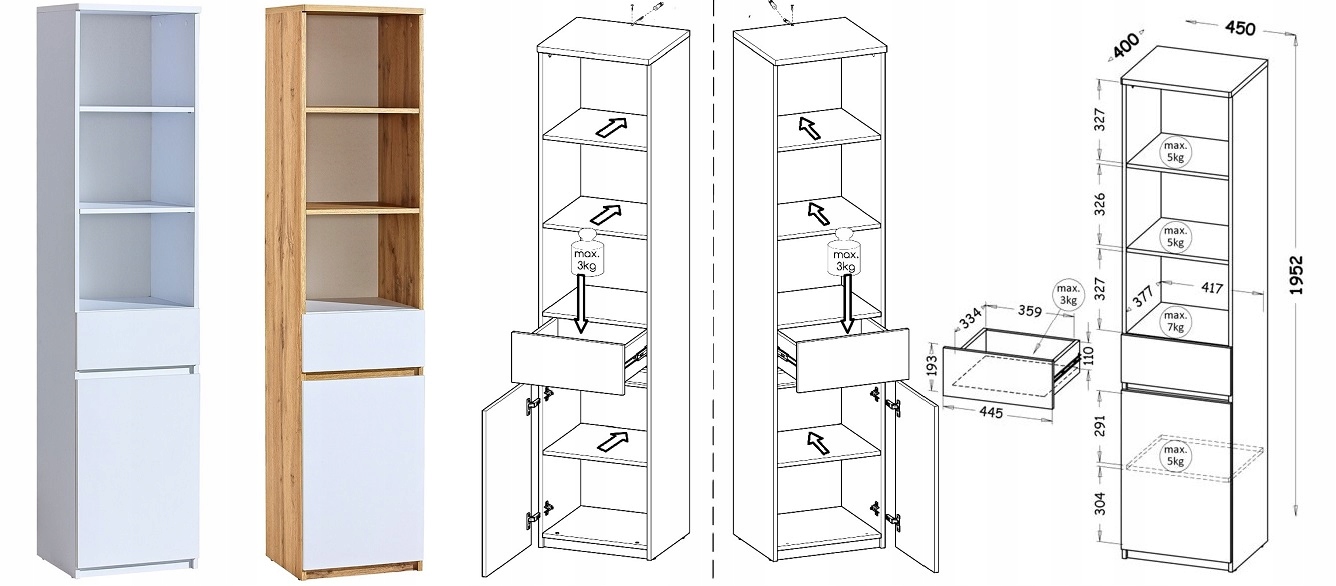 max. 3kg

max. 3kg

334
359
max. 3kg
193
110
445

400
450
327
max. 5kg
326
max. 5kg
327
377
417
max. 7kg
1952
291
max. 5kg
304