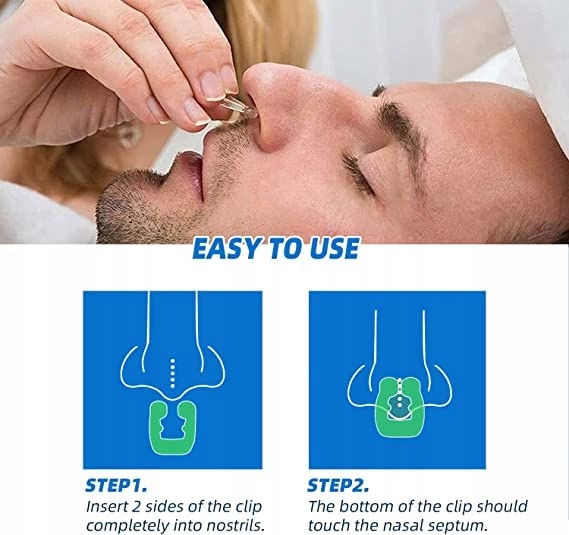 EASY TO USE

STEP1.
Insert 2 sides of the clip completely into nostrils.

STEP2.
The bottom of the clip should touch the nasal septum.