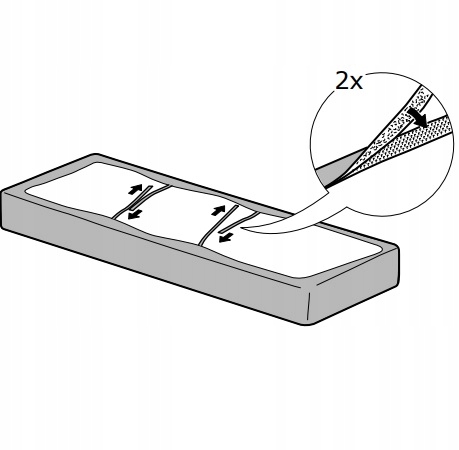 2x