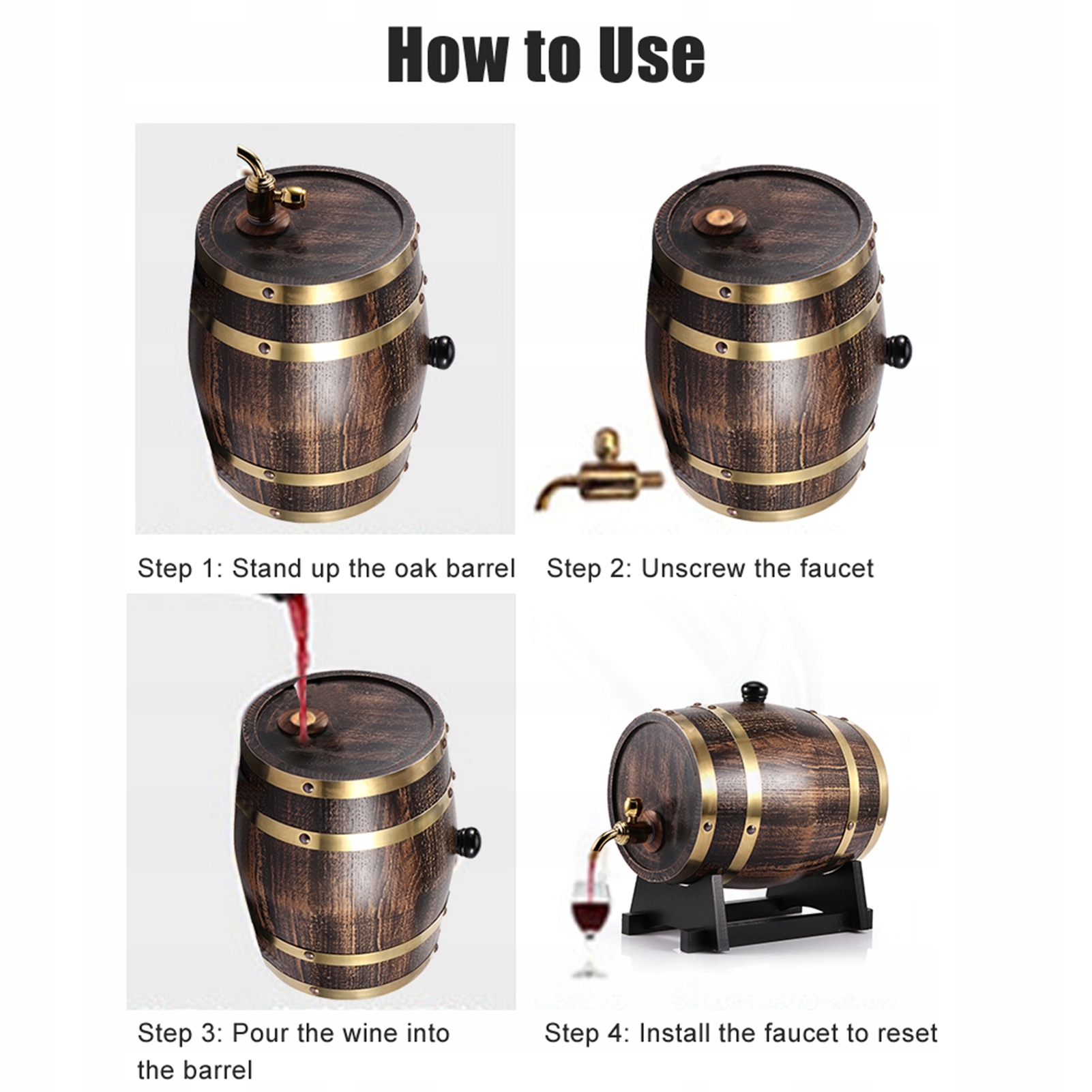 How to Use

Step 1: Stand up the oak barrel

Step 2: Unscrew the faucet

Step 3: Pour the wine into the barrel

Step 4: Install the faucet to reset