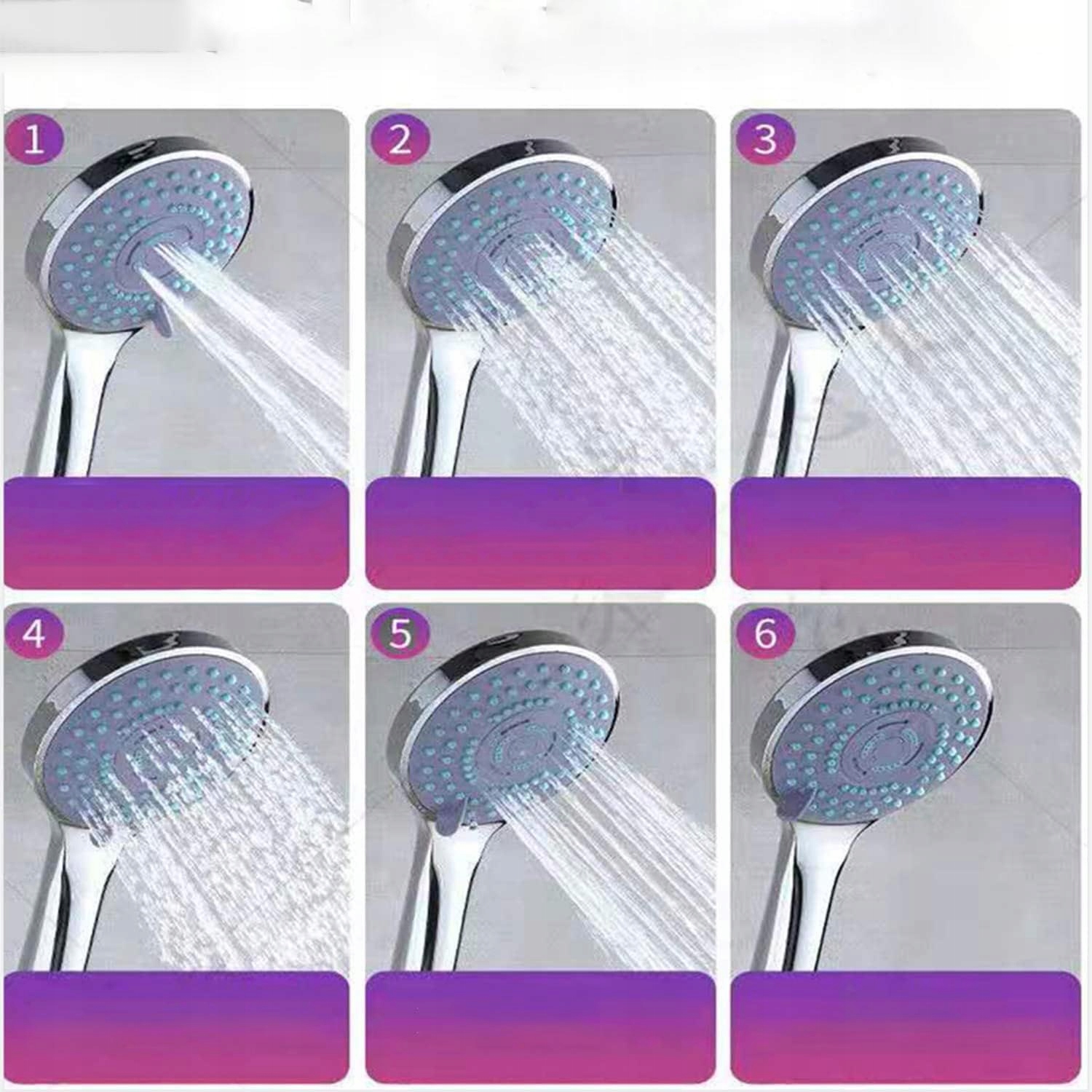 1
2
3
4
5
6