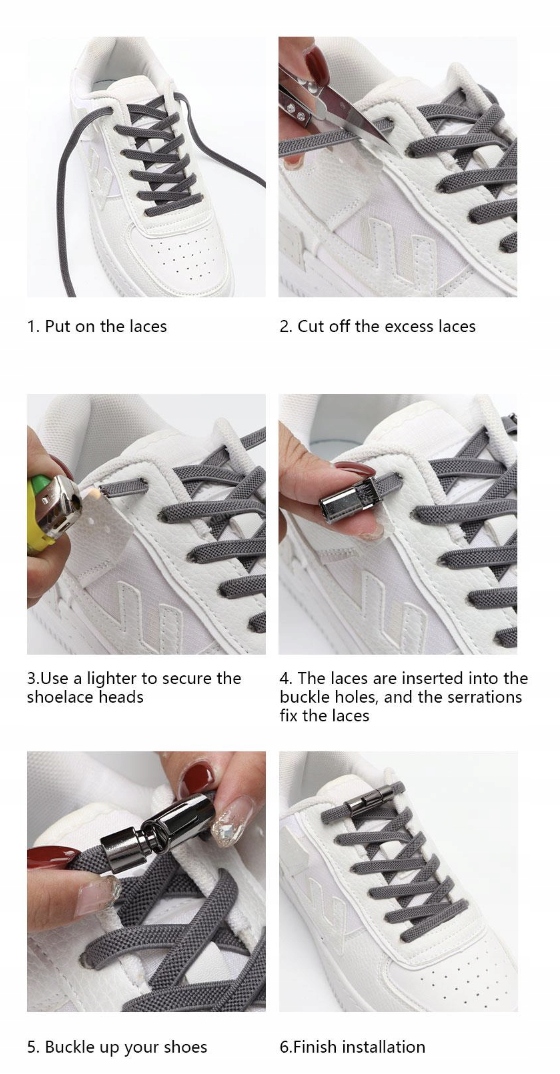 1. Put on the laces

2. Cut off the excess laces

3.Use a lighter to secure the shoelace heads

4. The laces are inserted into the buckle holes, and the serrations fix the laces

5. Buckle up your shoes

6.Finish installation