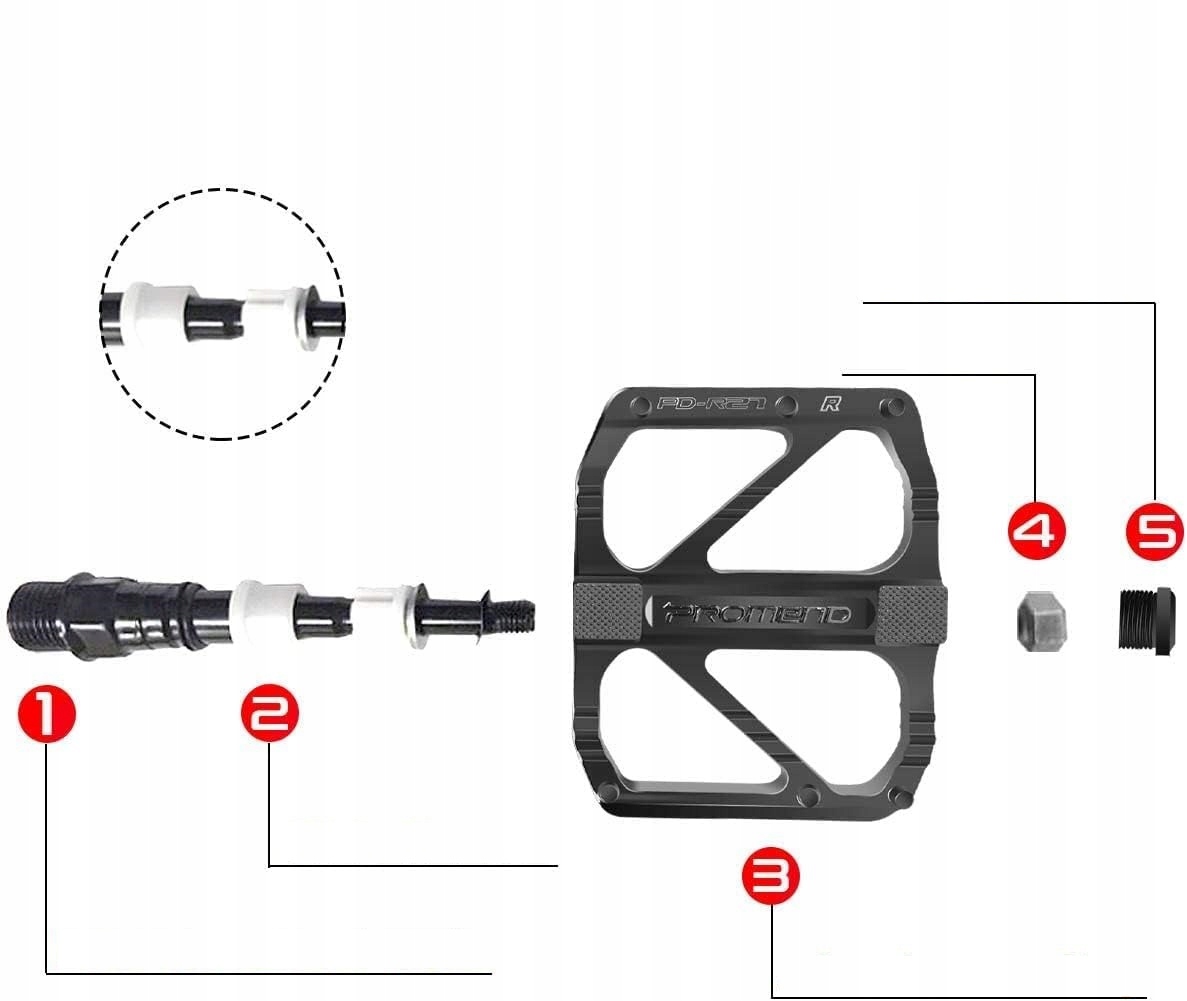 PD-R27 R
PROMEND
1
2
3
4
5