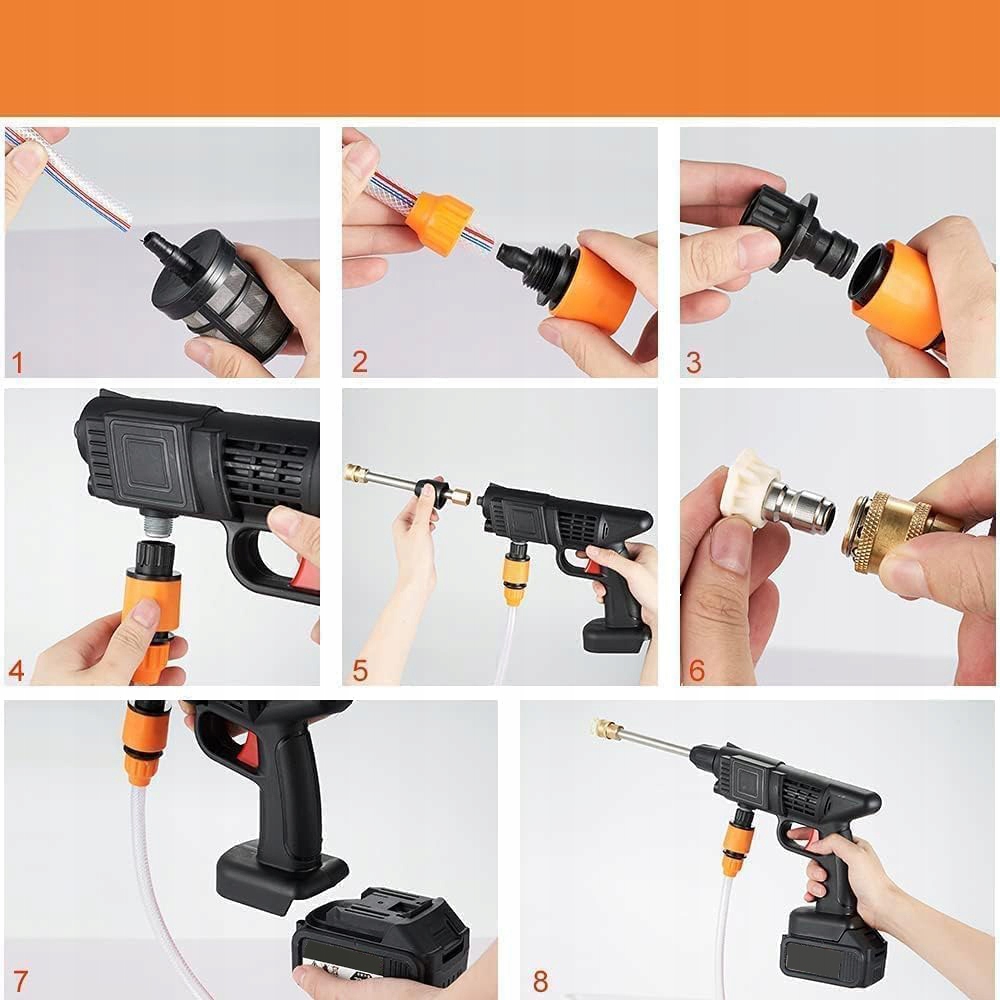 1

2

3

4

5

6

7

8