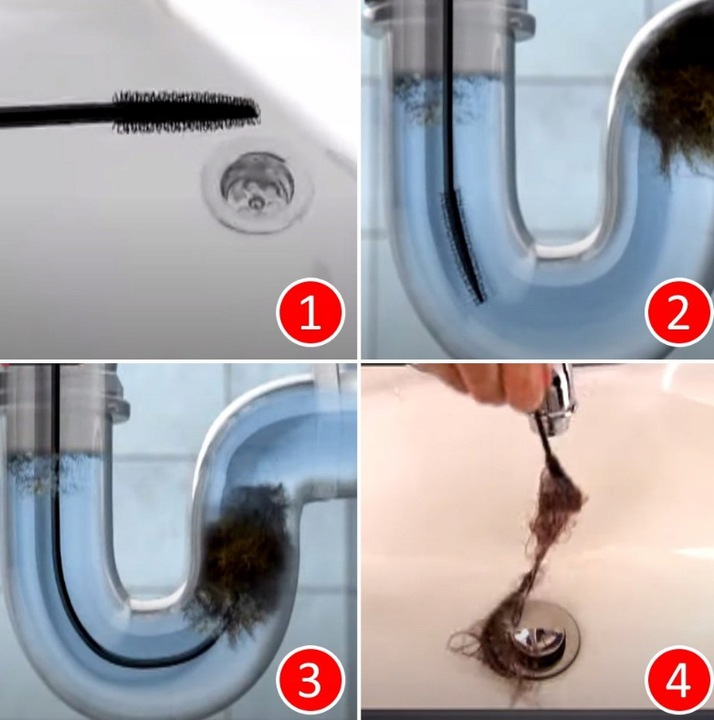 1
2
3
4