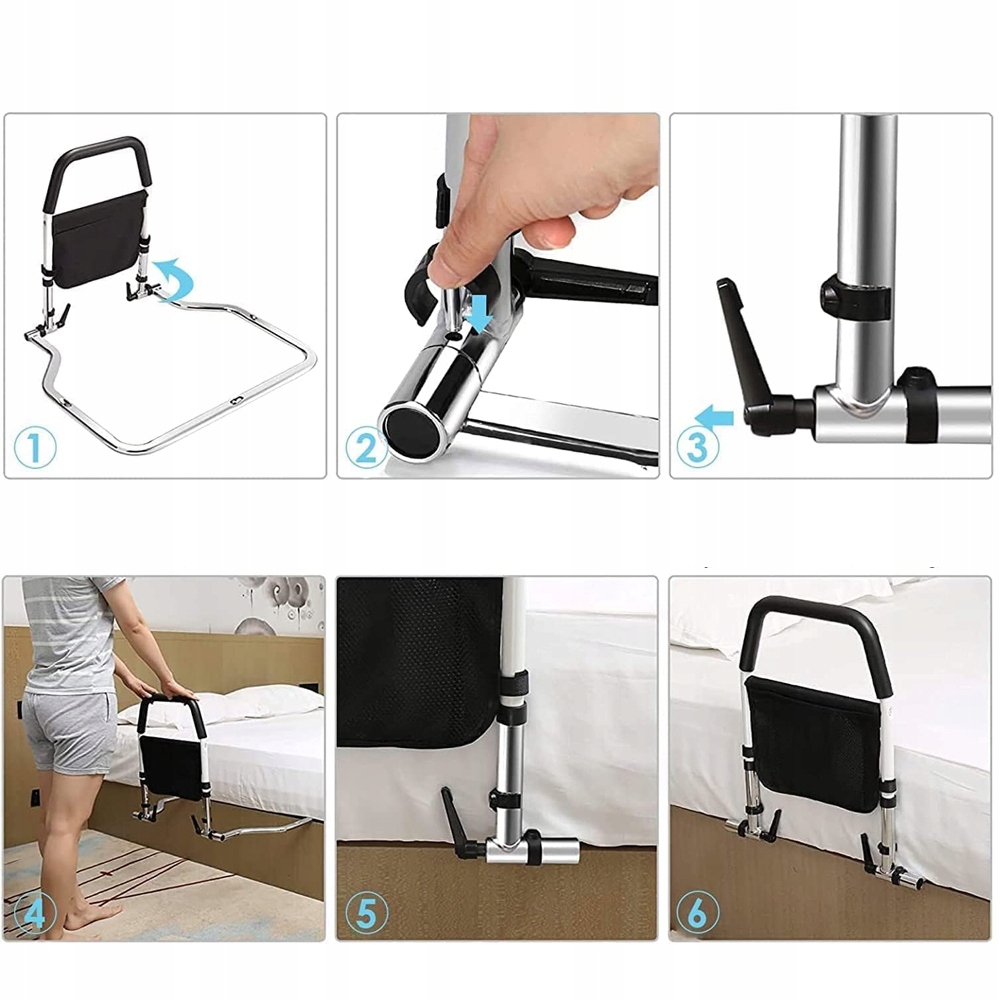 1

2

3

4

5

6