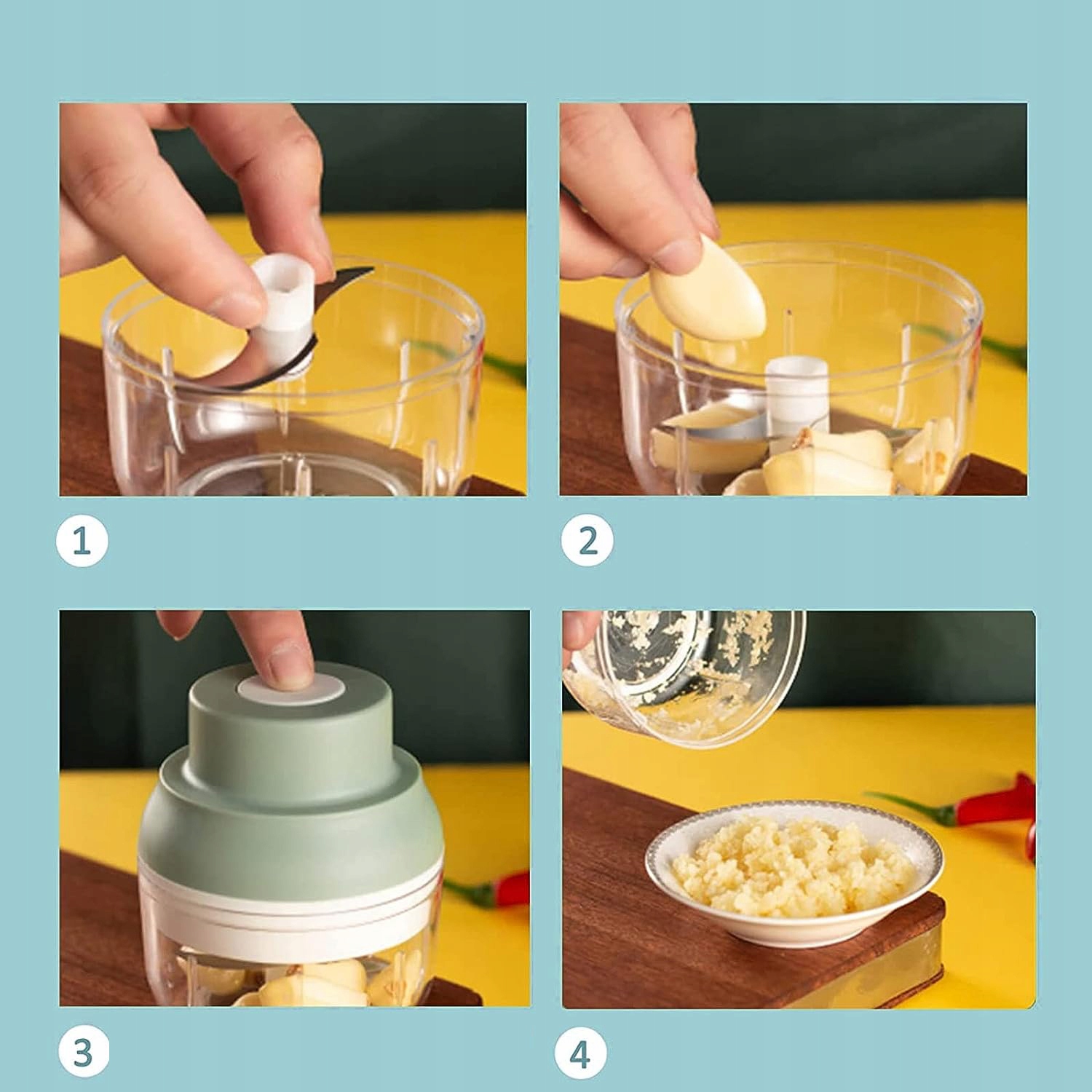 1

2

3

4