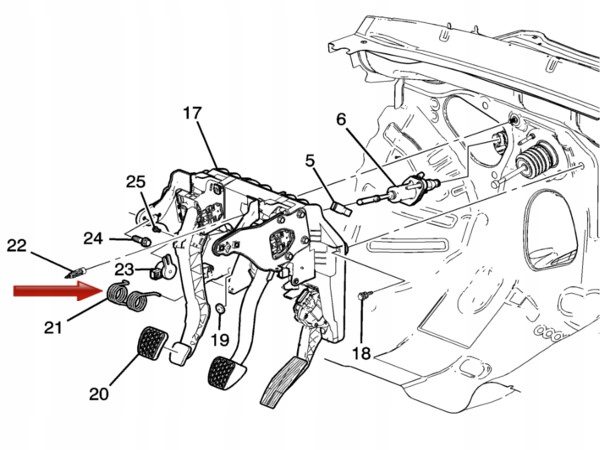 17
6
5
25
24
22
23
21
19
18
20