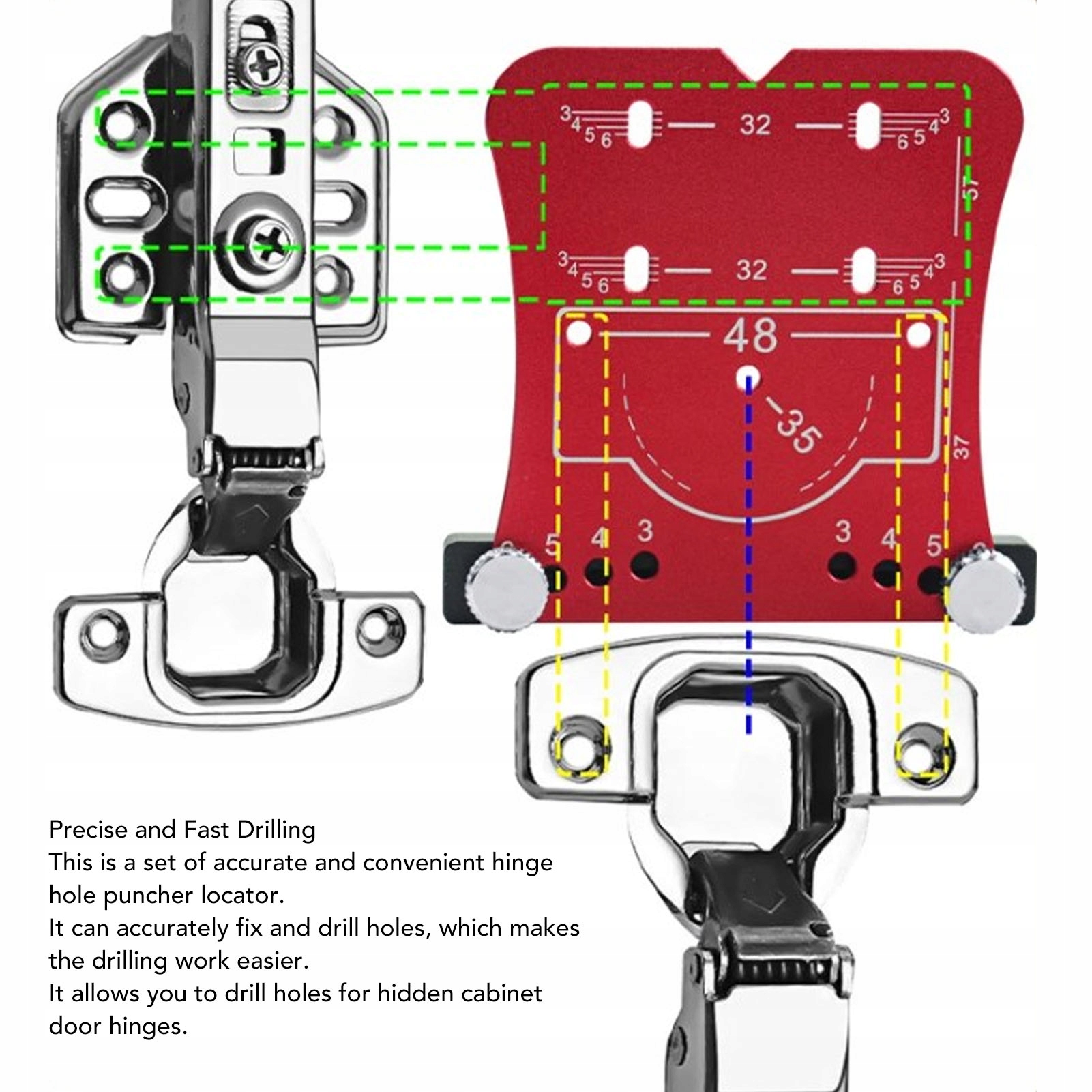 3 4 5 6
32
6 5 4 3
57
3 4 5 6
32
6 5 4 3
48
35
37
5 4 3
3 4 5

Precise and Fast Drilling
This is a set of accurate and convenient hinge hole puncher locator.
It can accurately fix and drill holes, which makes the drilling work easier.
It allows you to drill holes for hidden cabinet door hinges.