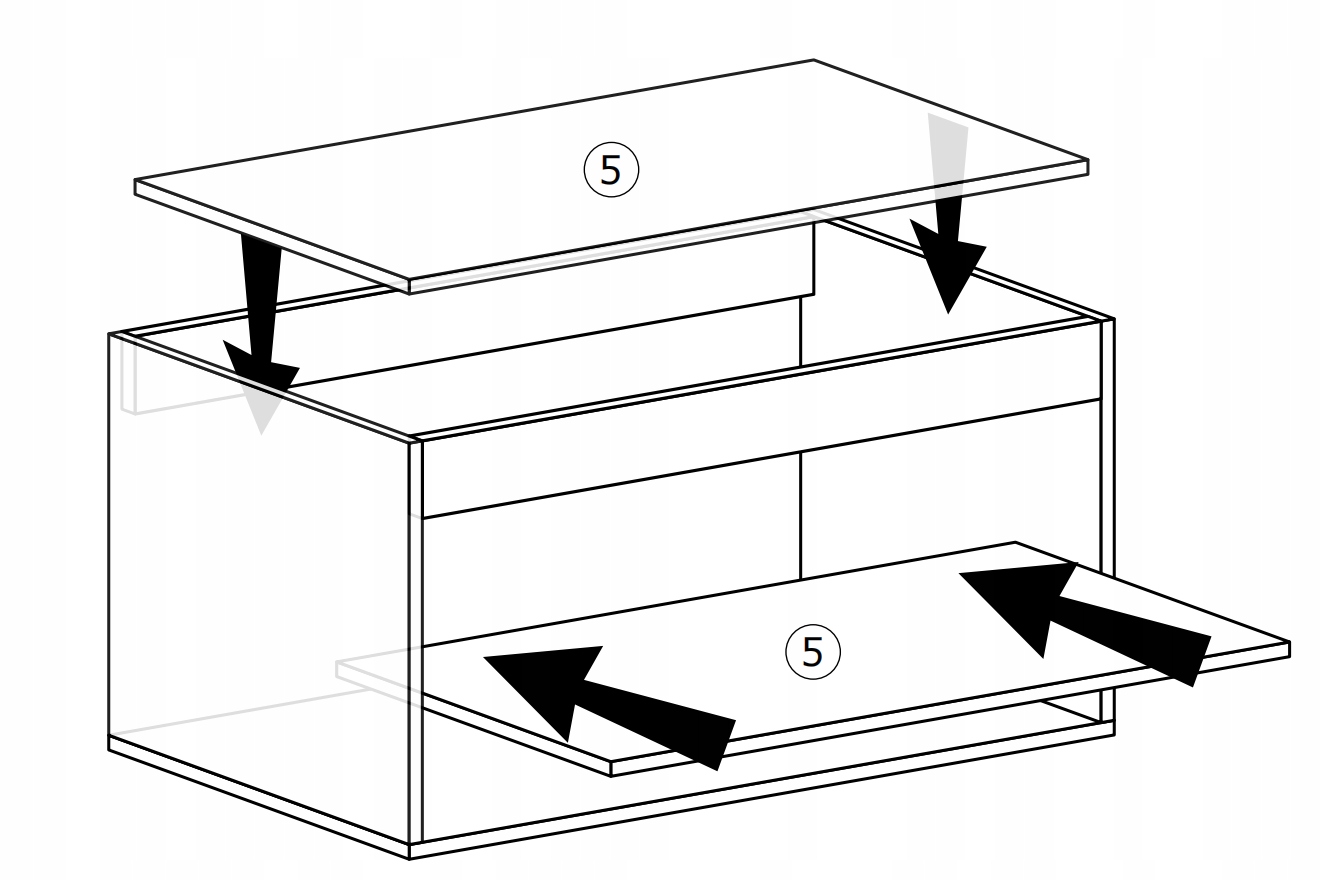 5

5