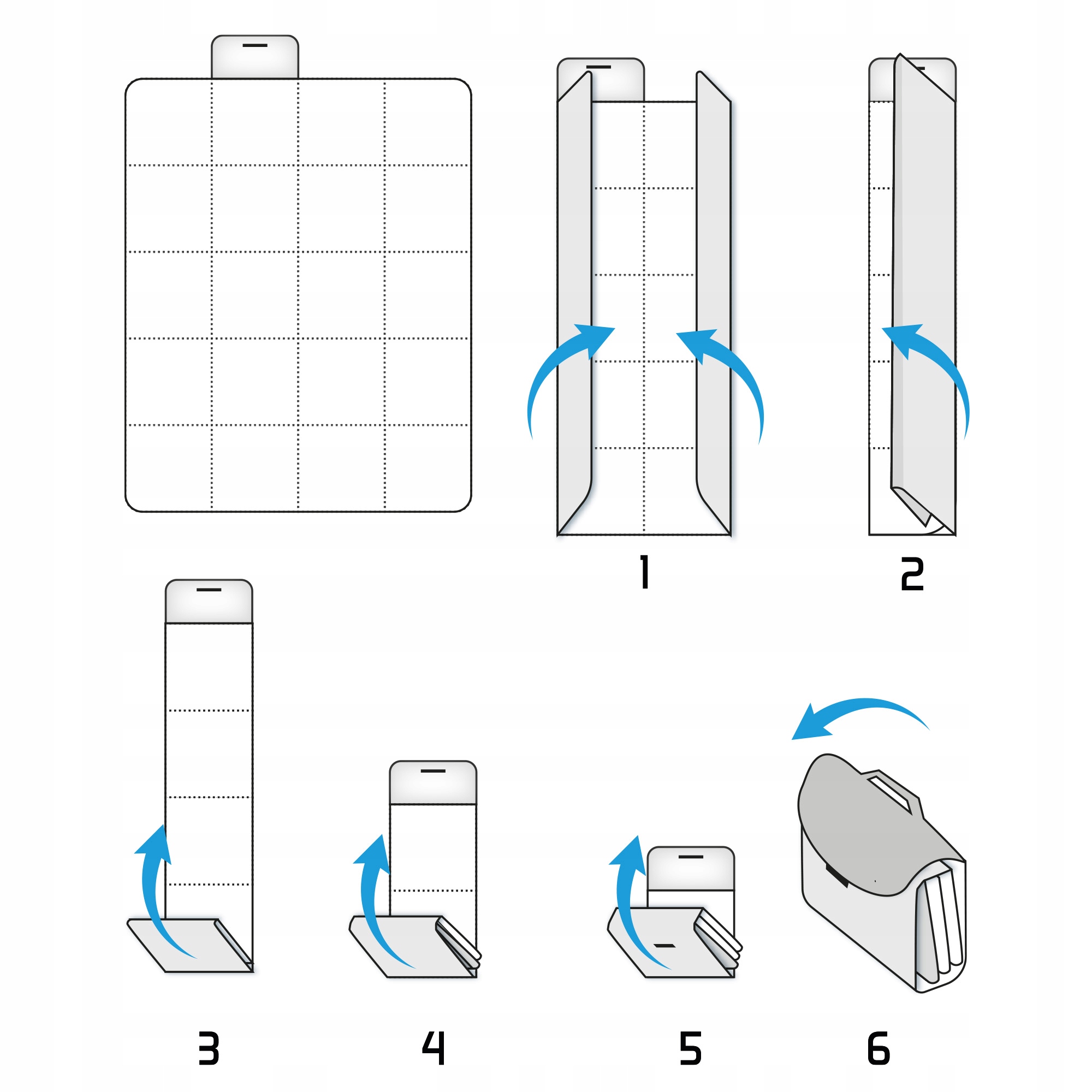 1

2

3

4

5

6