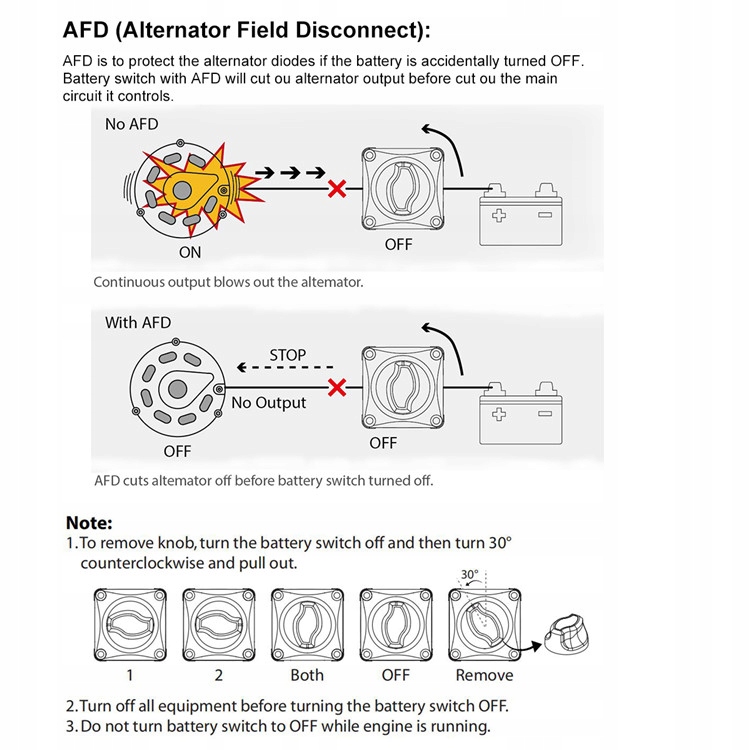 AFD (Alternator Field Disconnect):

AFD is to protect the alternator diodes if the battery is accidentally turned OFF. Battery switch with AFD will cut ou alternator output before cut ou the main circuit it controls.

No AFD

ON

OFF

Continuous output blows out the altemator.

With AFD

STOP

No Output

OFF

OFF

AFD cuts altemator off before battery switch turned off.

Note:
1. To remove knob, turn the battery switch off and then turn 30° counterclockwise and pull out.

30°

1

2

Both

OFF

Remove

2. Turn off all equipment before turning the battery switch OFF.
3. Do not turn battery switch to OFF while engine is running.