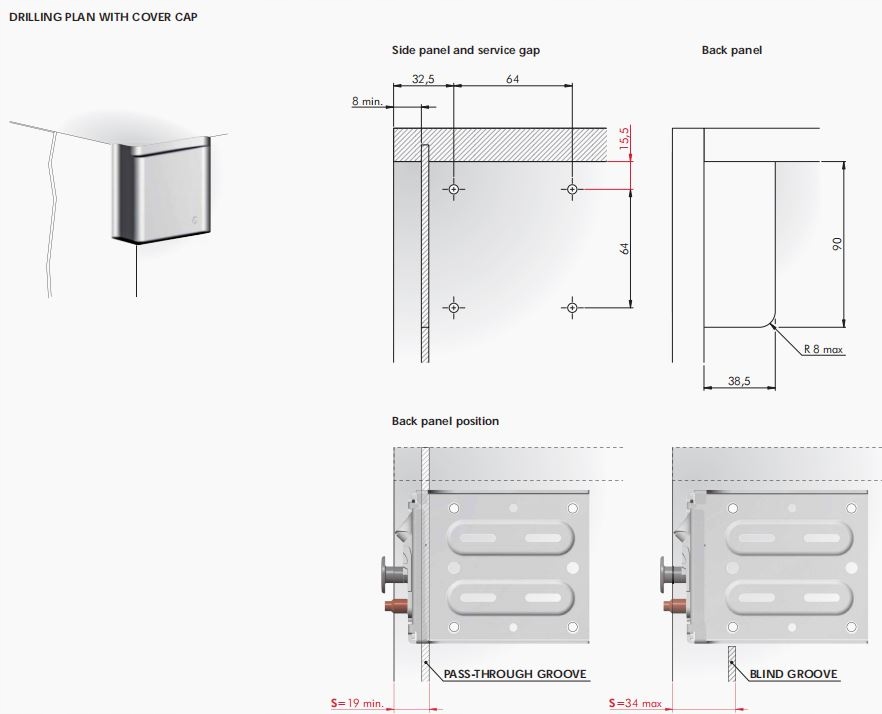 DRILLING PLAN WITH COVER CAP

Side panel and service gap

32,5
64
8 min.
15,5
64

Back panel

90
R 8 max
38,5

Back panel position

PASS-THROUGH GROOVE
S=19 min.

BLIND GROOVE
S=34 max