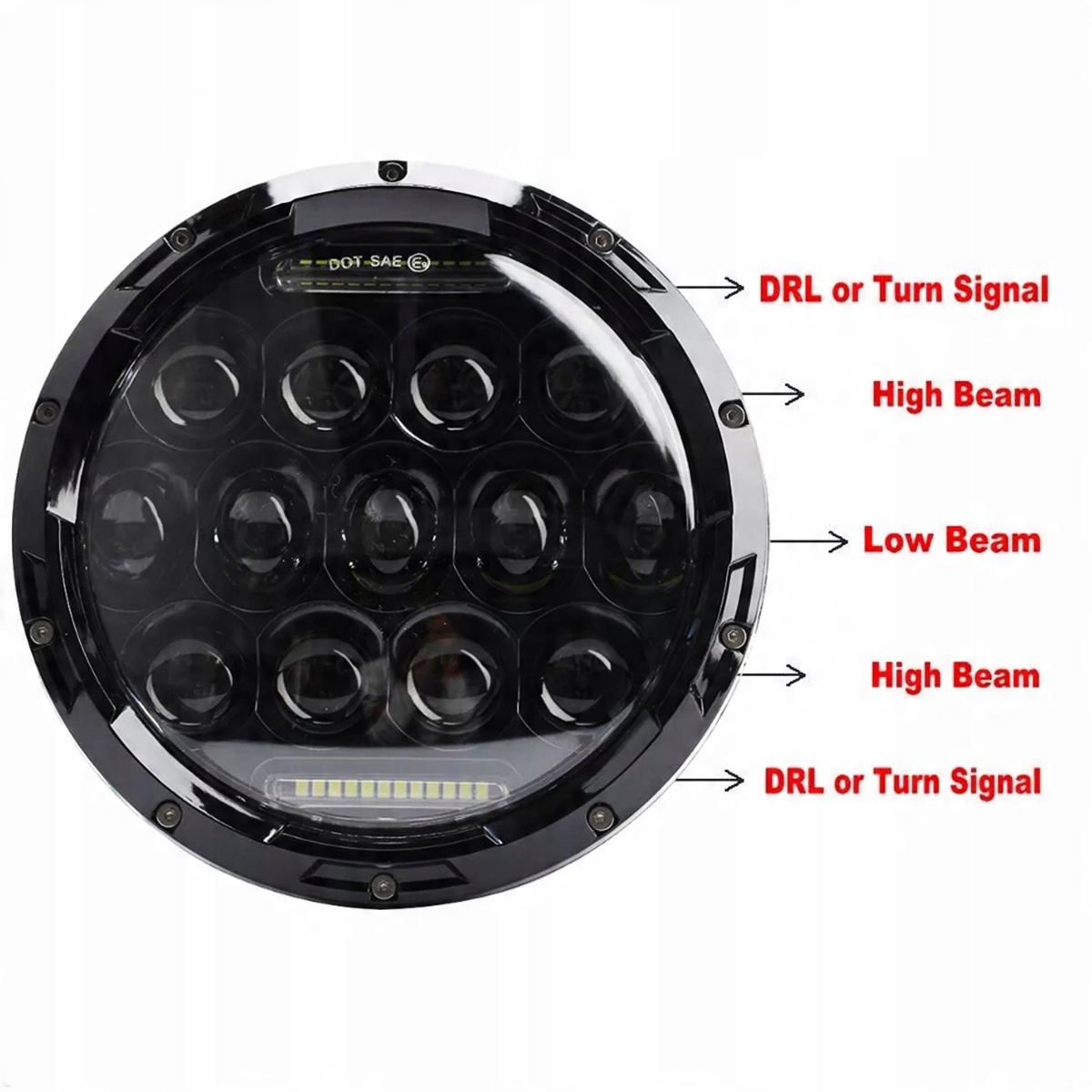 DOT SAE E9

DRL or Turn Signal

High Beam

Low Beam

High Beam

DRL or Turn Signal