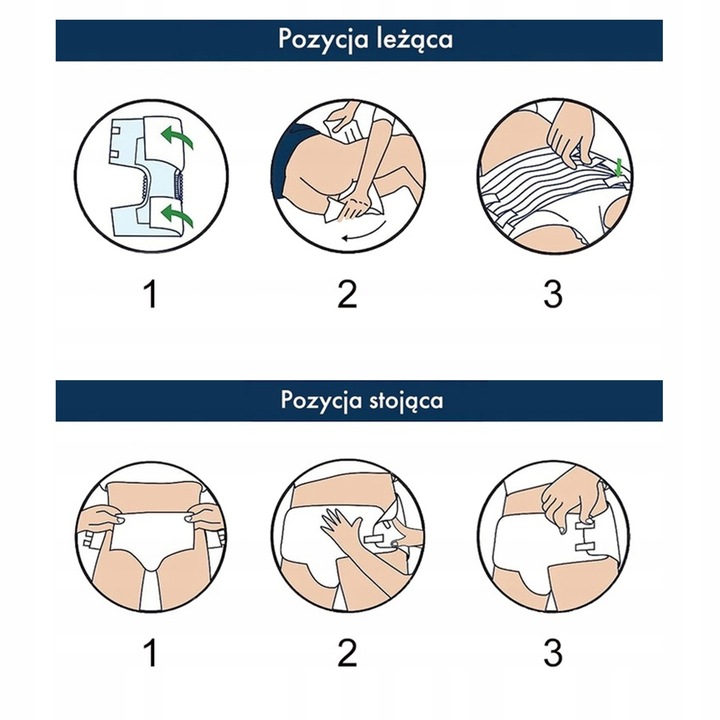 Pozycja leżąca

1

2

3

Pozycja stojąca

1

2

3