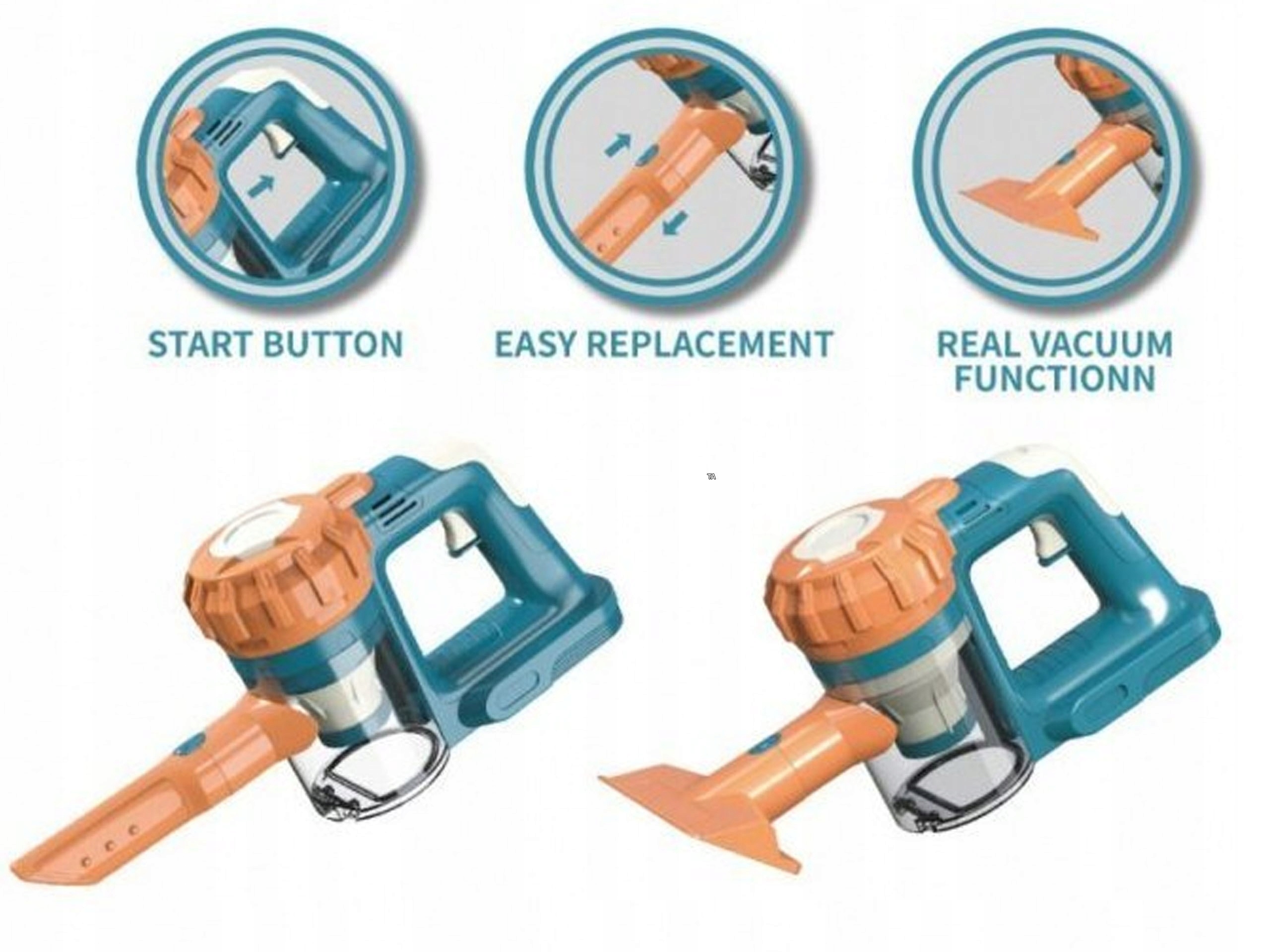 START BUTTON

EASY REPLACEMENT

REAL VACUUM FUNCTIONN

TA