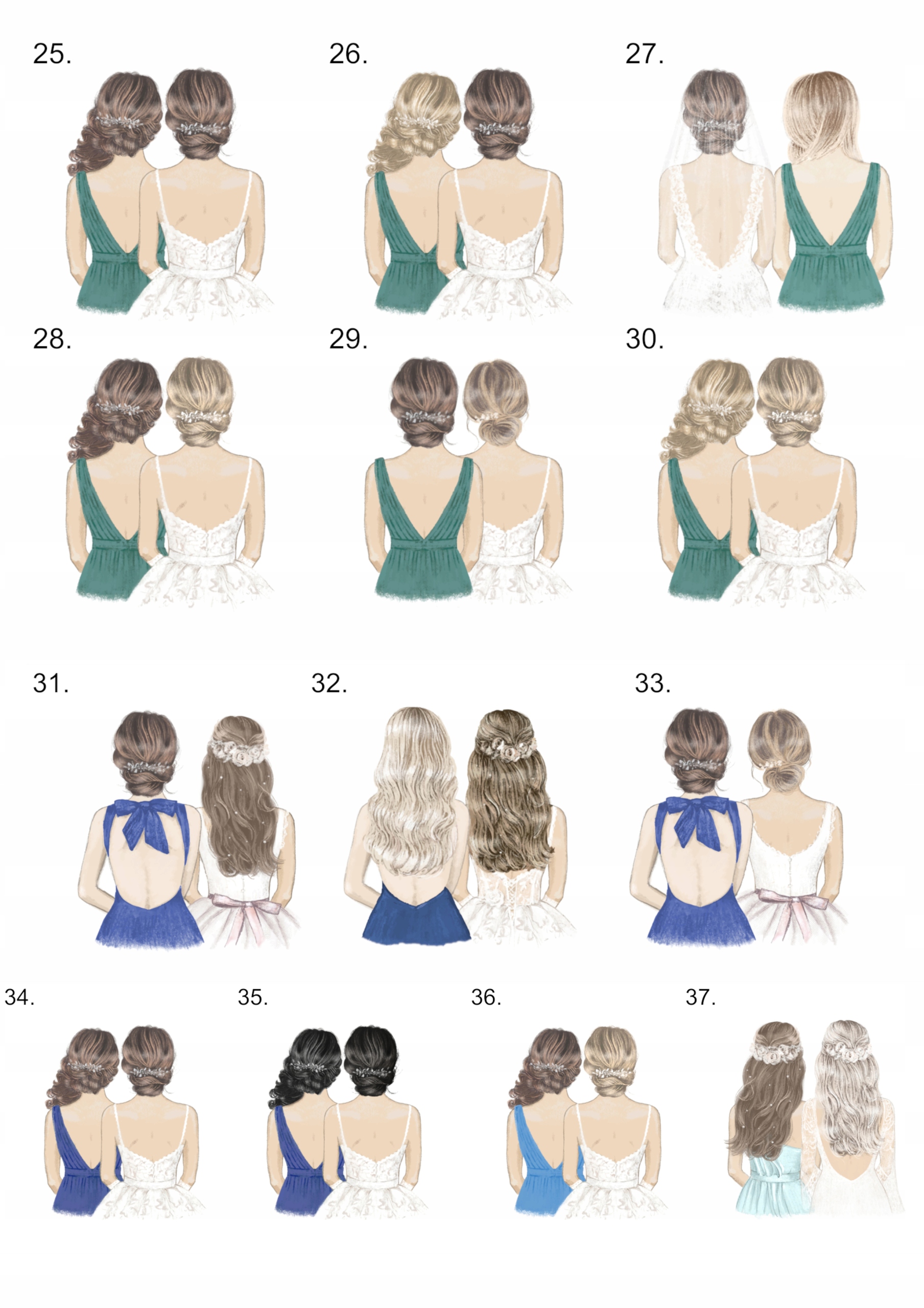 25.

26.

27.

28.

29.

30.

31.

32.

33.

34.

35.

36.

37.