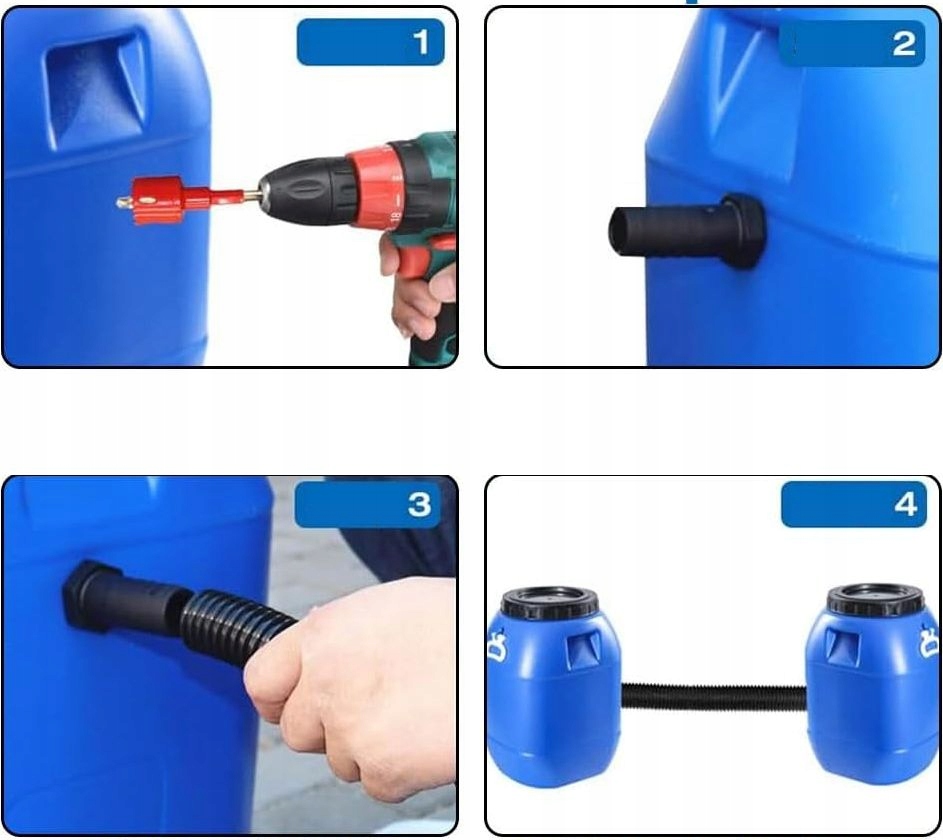 1

2

3

4