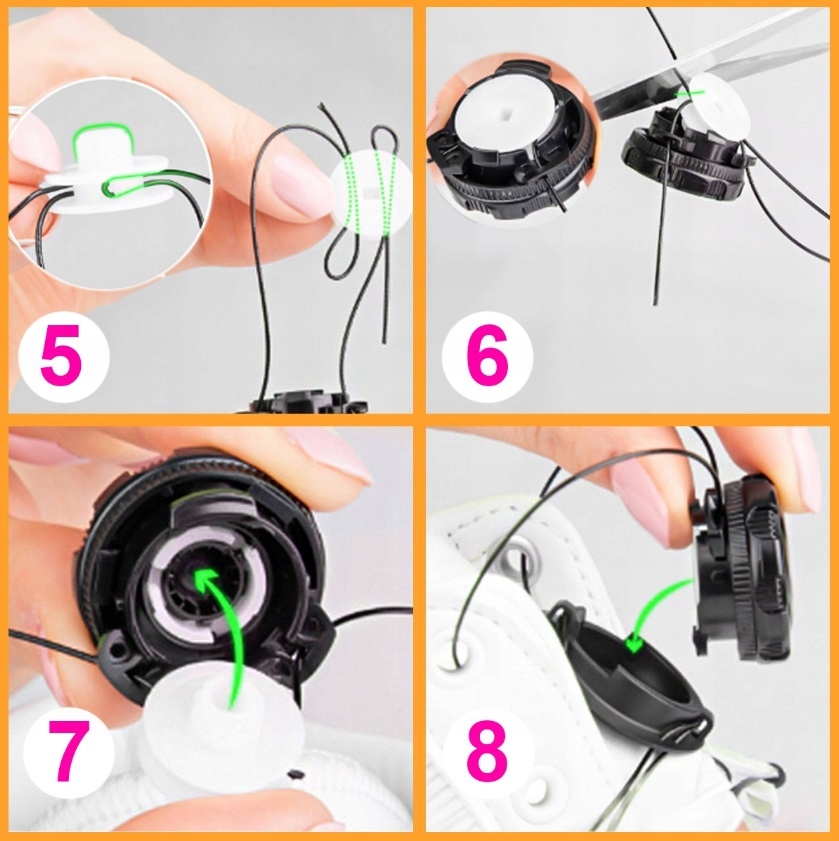 5

6

7

8