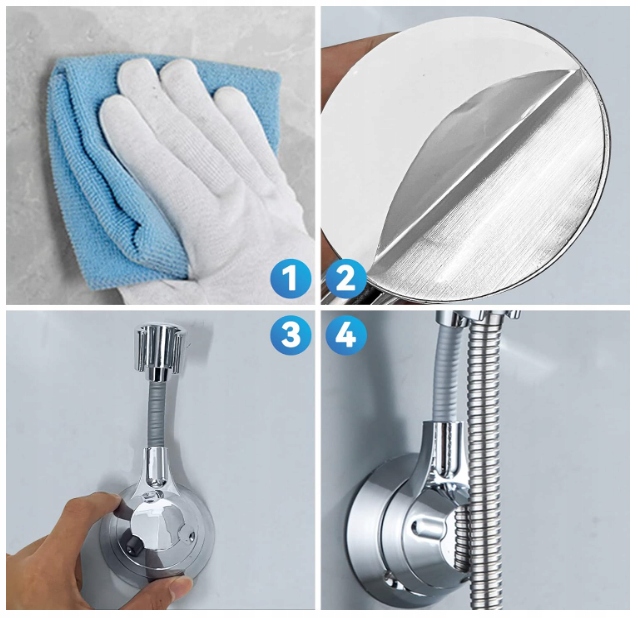 1
2
3
4